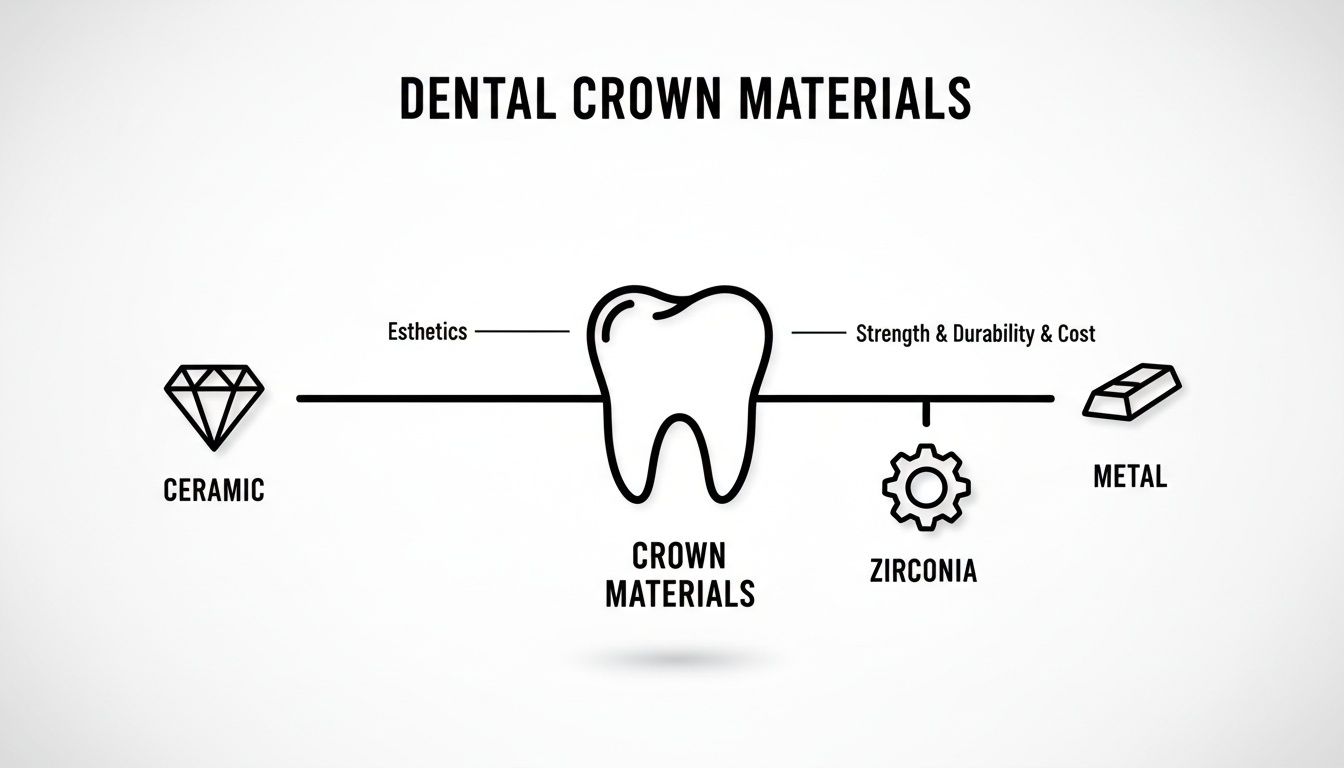 DENTAL CROWN MATERIALS

Esthetics

Strength & Durability & Cost

CERAMIC

CROWN MATERIALS

ZIRCONIA

METAL