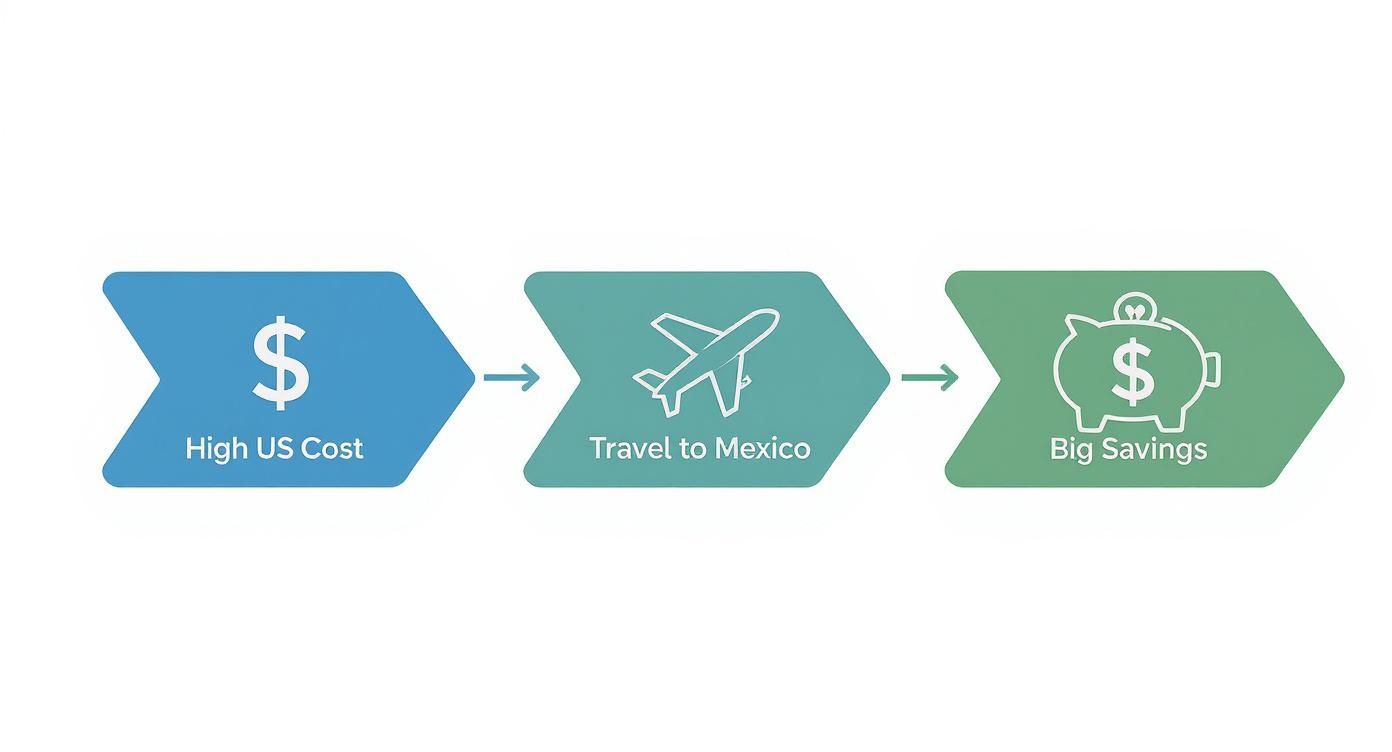 $

High US Cost

Travel to Mexico

$

Big Savings