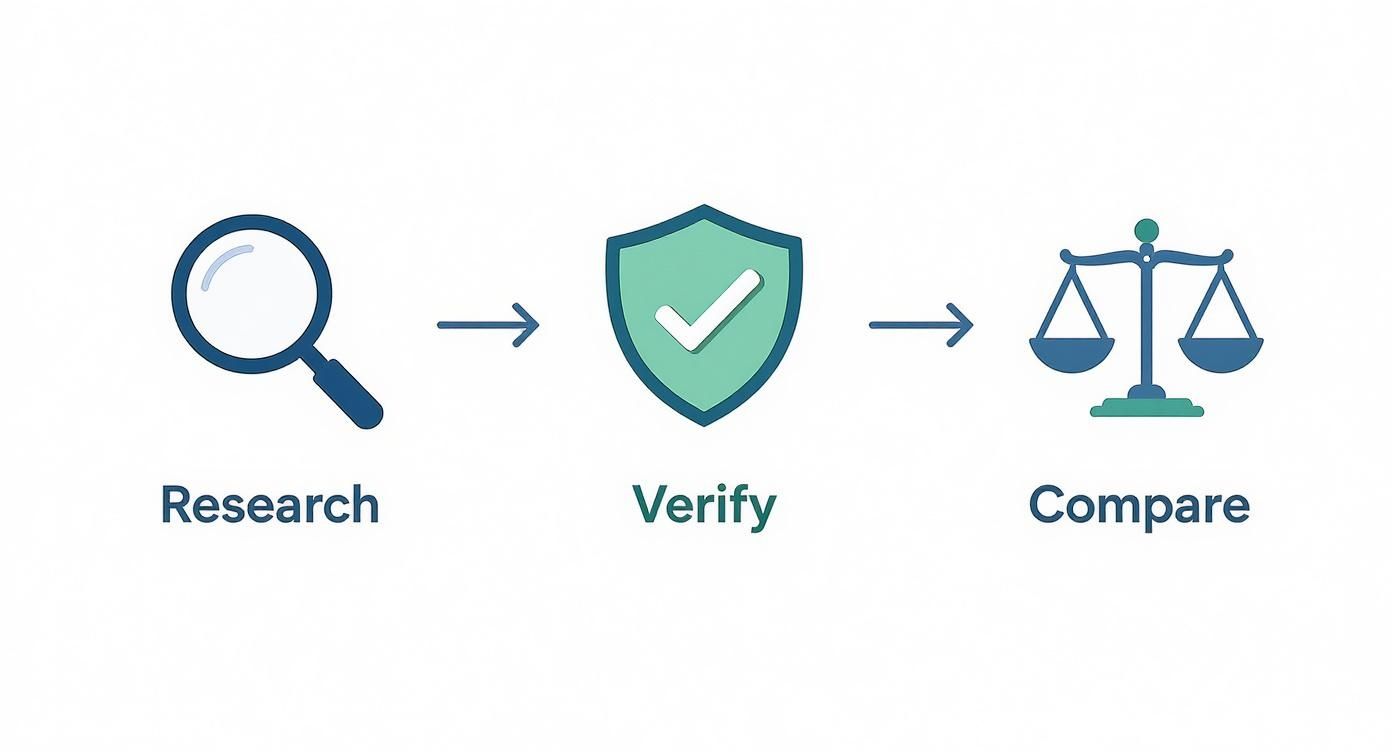 Research

Verify

Compare