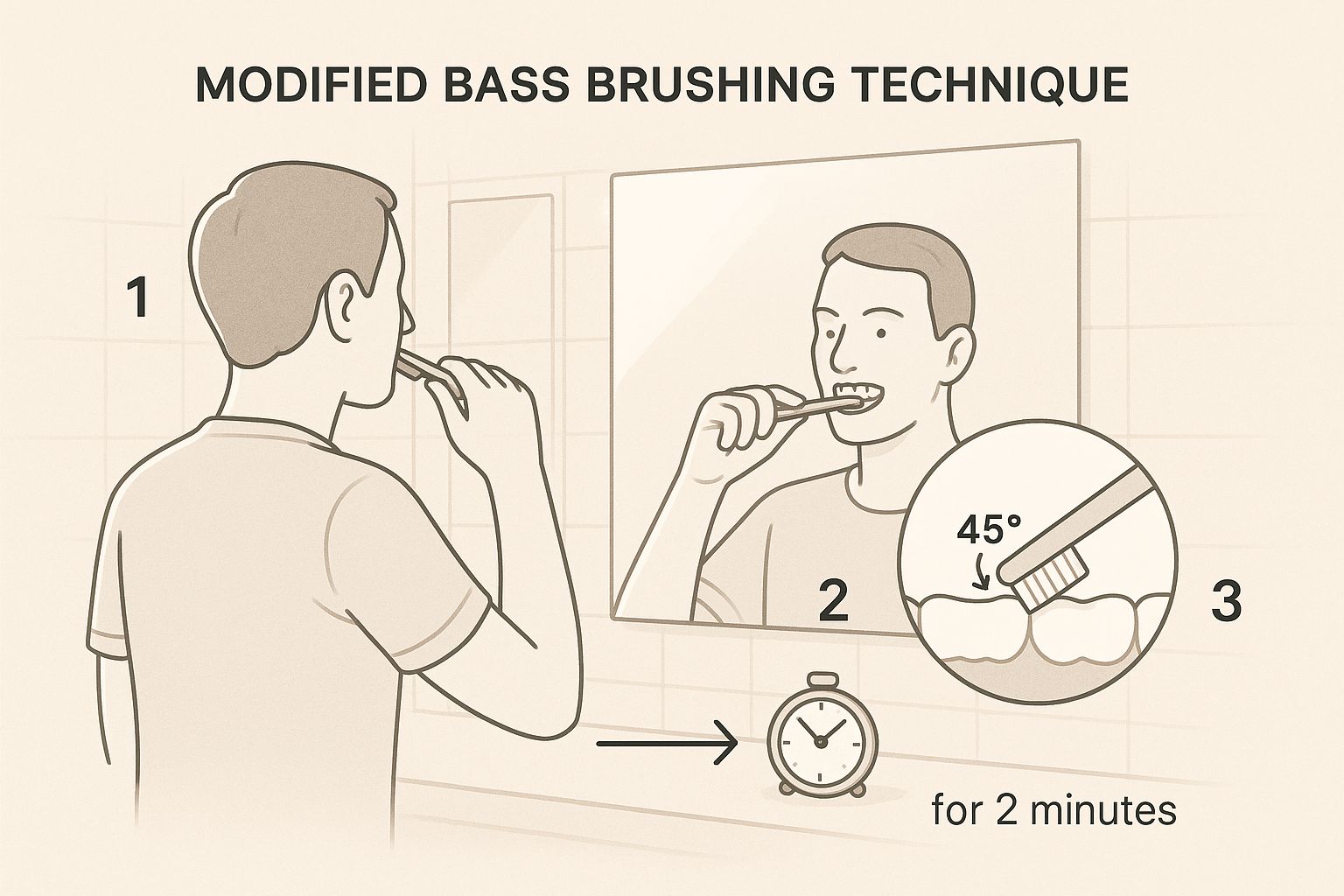 MODIFIED BASS BRUSHING TECHNIQUE

1

2

45°

3

for 2 minutes