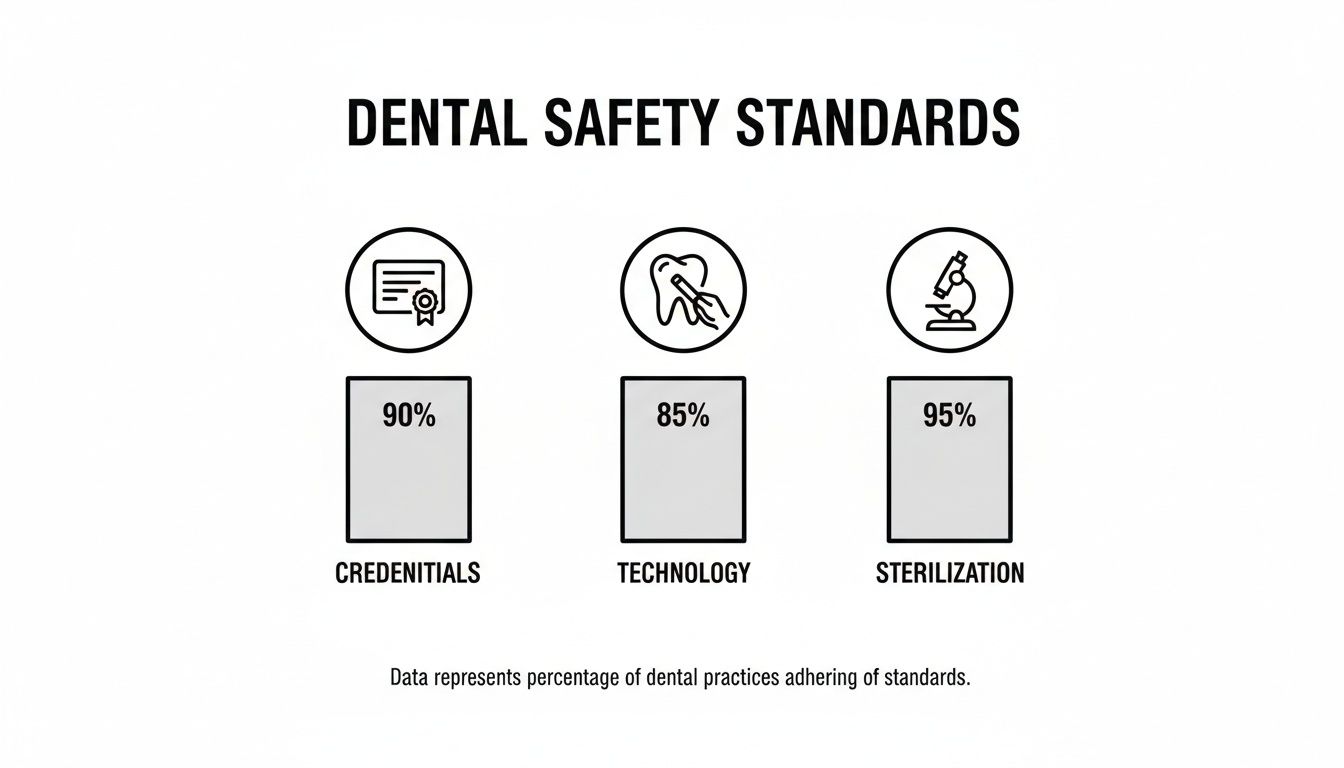 DENTAL SAFETY STANDARDS

90%

CREDENITIALS

85%

TECHNOLOGY

95%

STERILIZATION

Data represents percentage of dental practices adhering of standards.