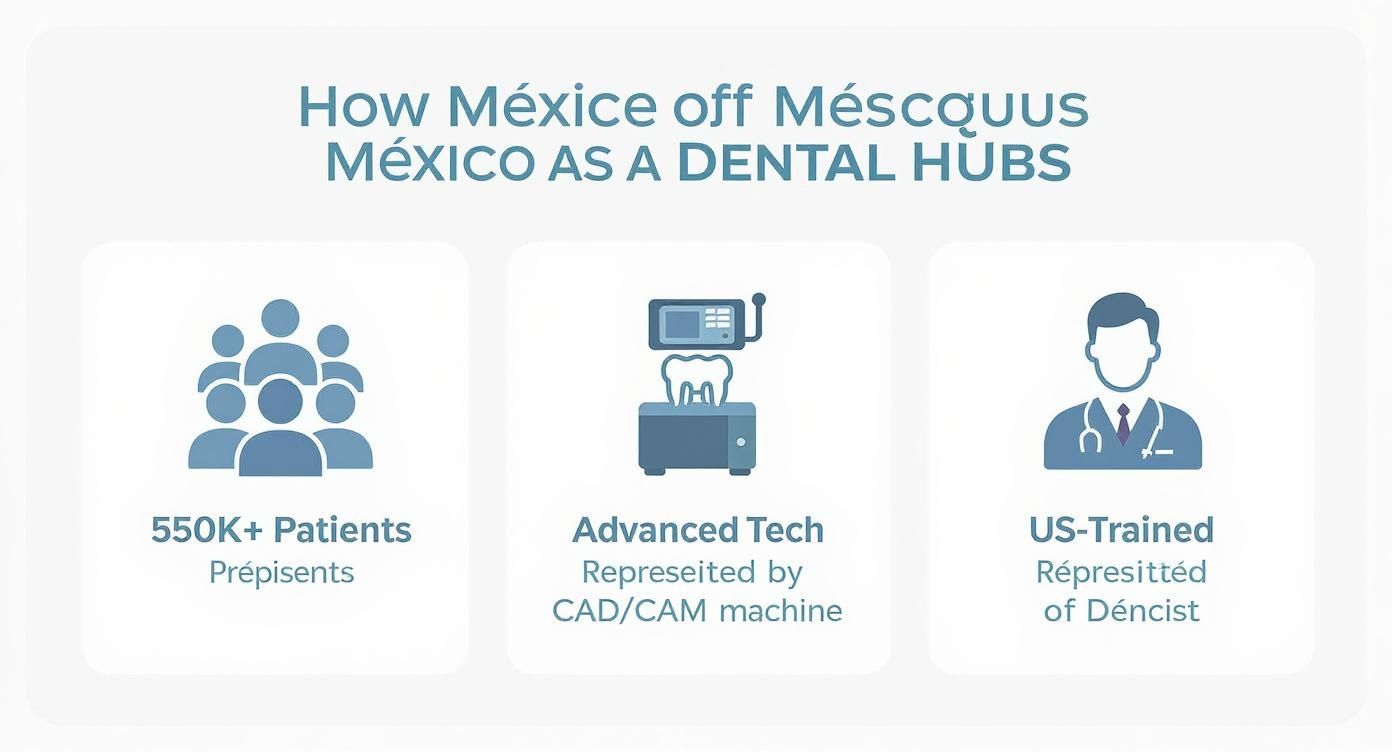 How Méxice off Méscquus México AS A DENTAL HUBS

550K+ Patients
Prépisents

Advanced Tech
Represeited by CAD/CAM machine

US-Trained
Répresittéd of Déncist