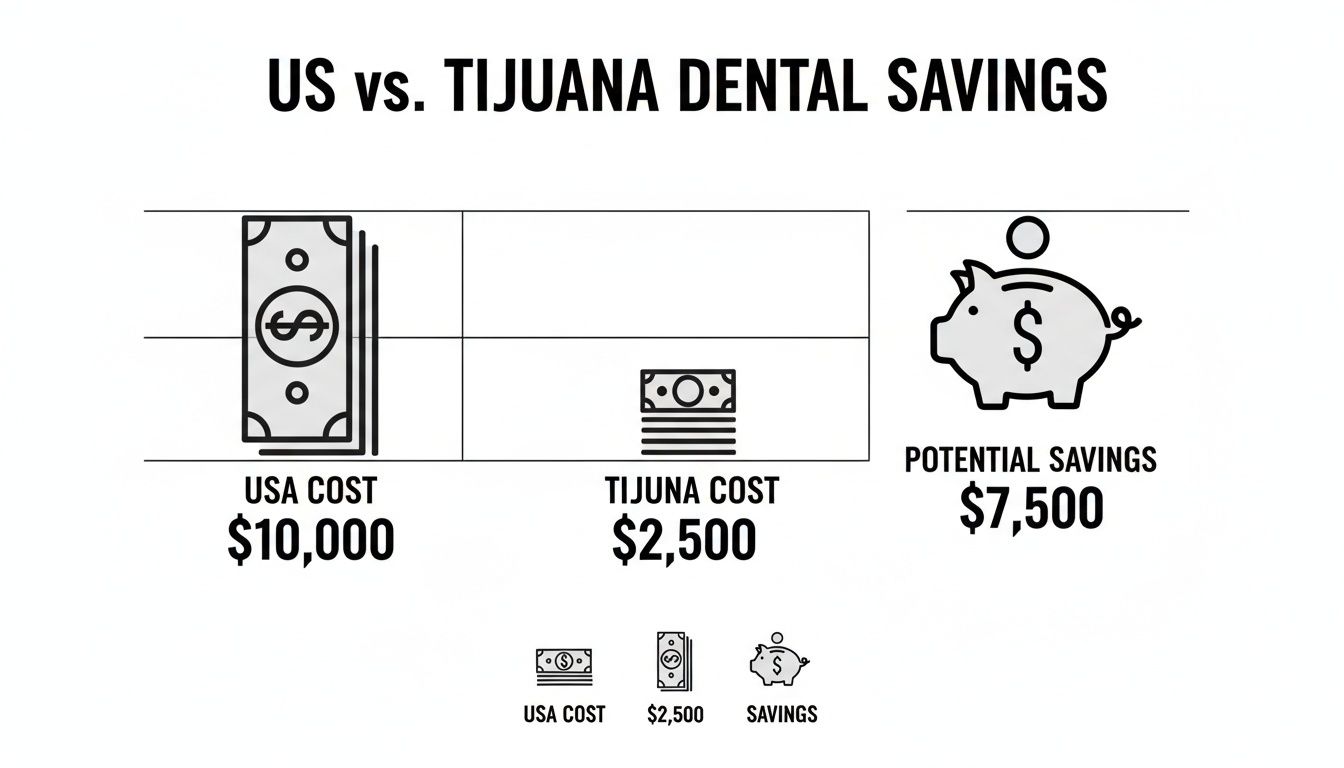 US vs. TIJUANA DENTAL SAVINGS

USA COST
$10,000

TIJUNA COST
$2,500

POTENTIAL SAVINGS
$7,500

USA COST

$2,500

SAVINGS