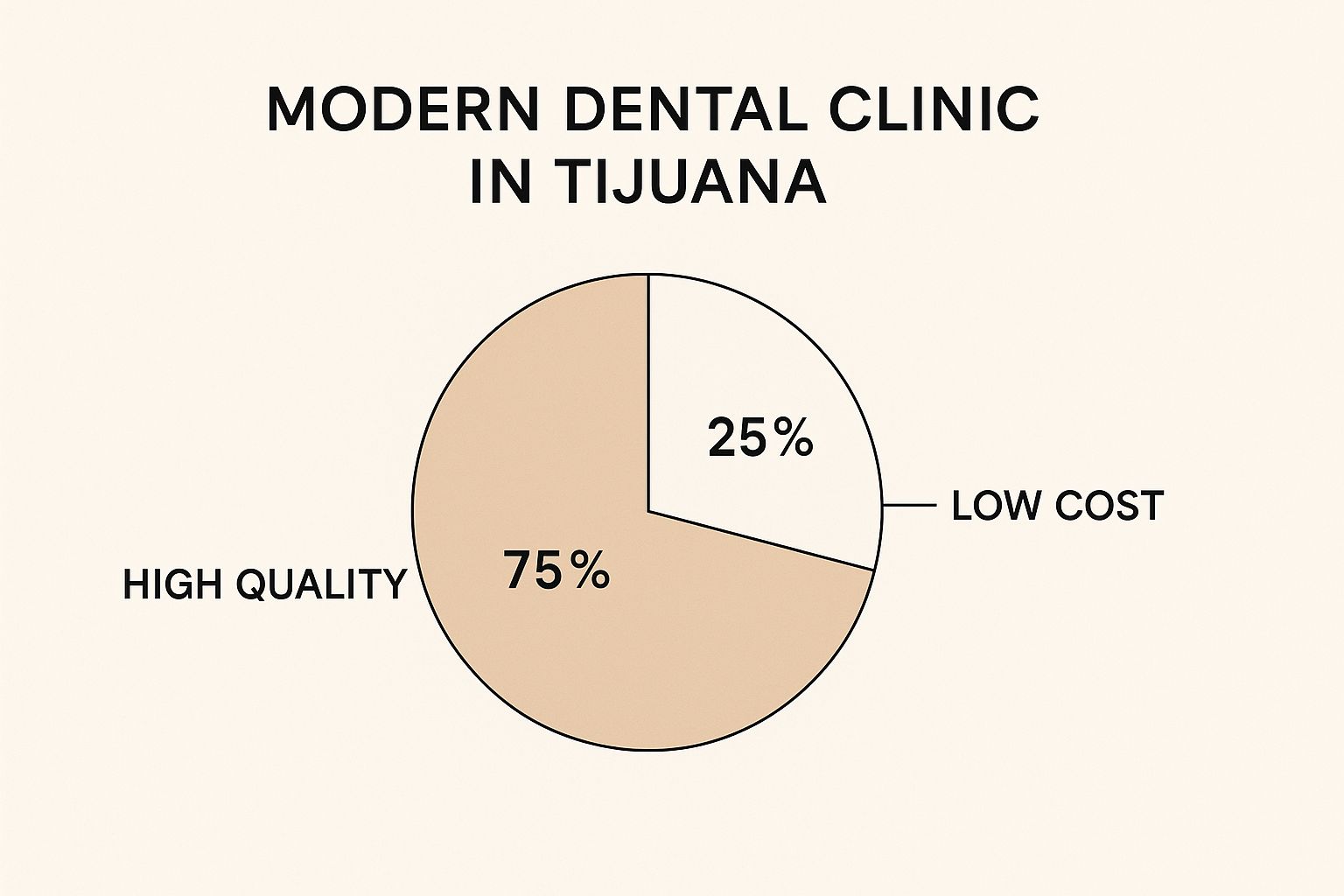 MODERN DENTAL CLINIC IN TIJUANA

25%

LOW COST

HIGH QUALITY

75%