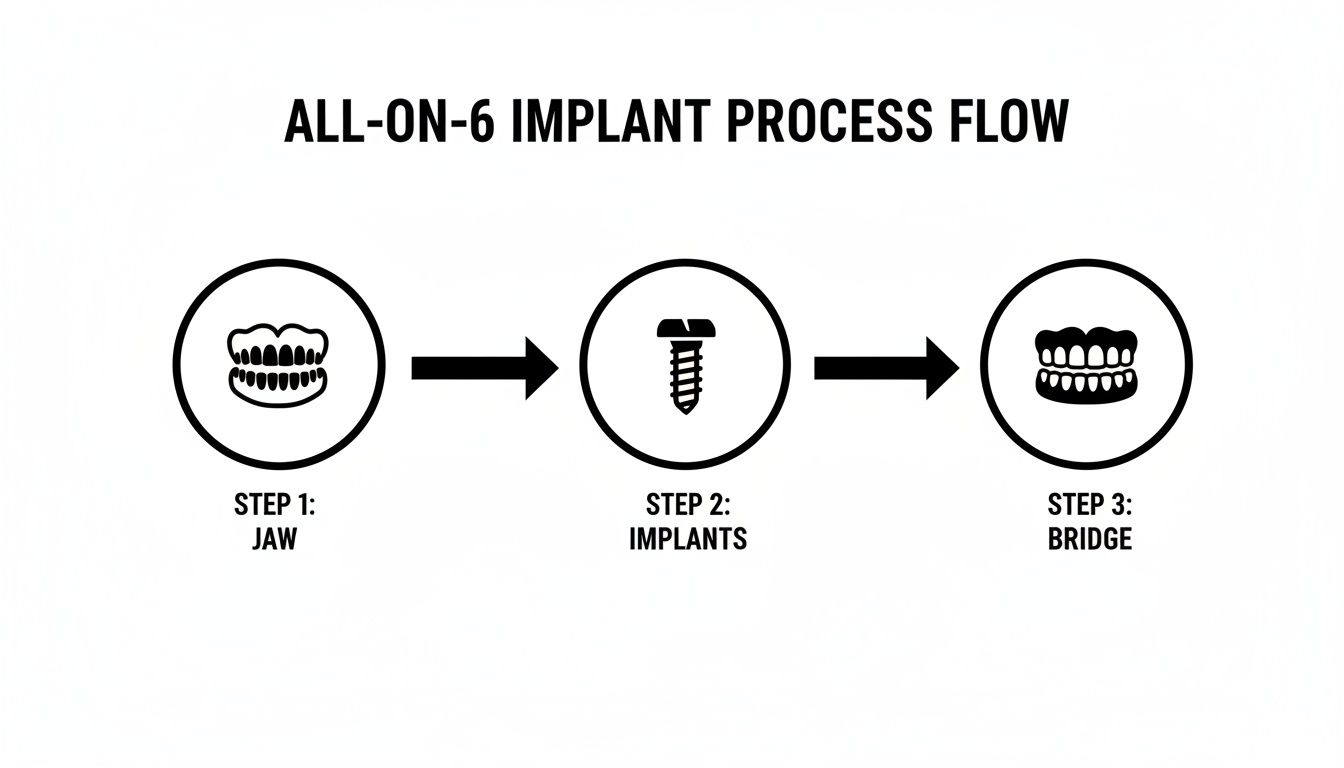 ALL-ON-6 IMPLANT PROCESS FLOW

STEP 1:
JAW

STEP 2:
IMPLANTS

STEP 3:
BRIDGE