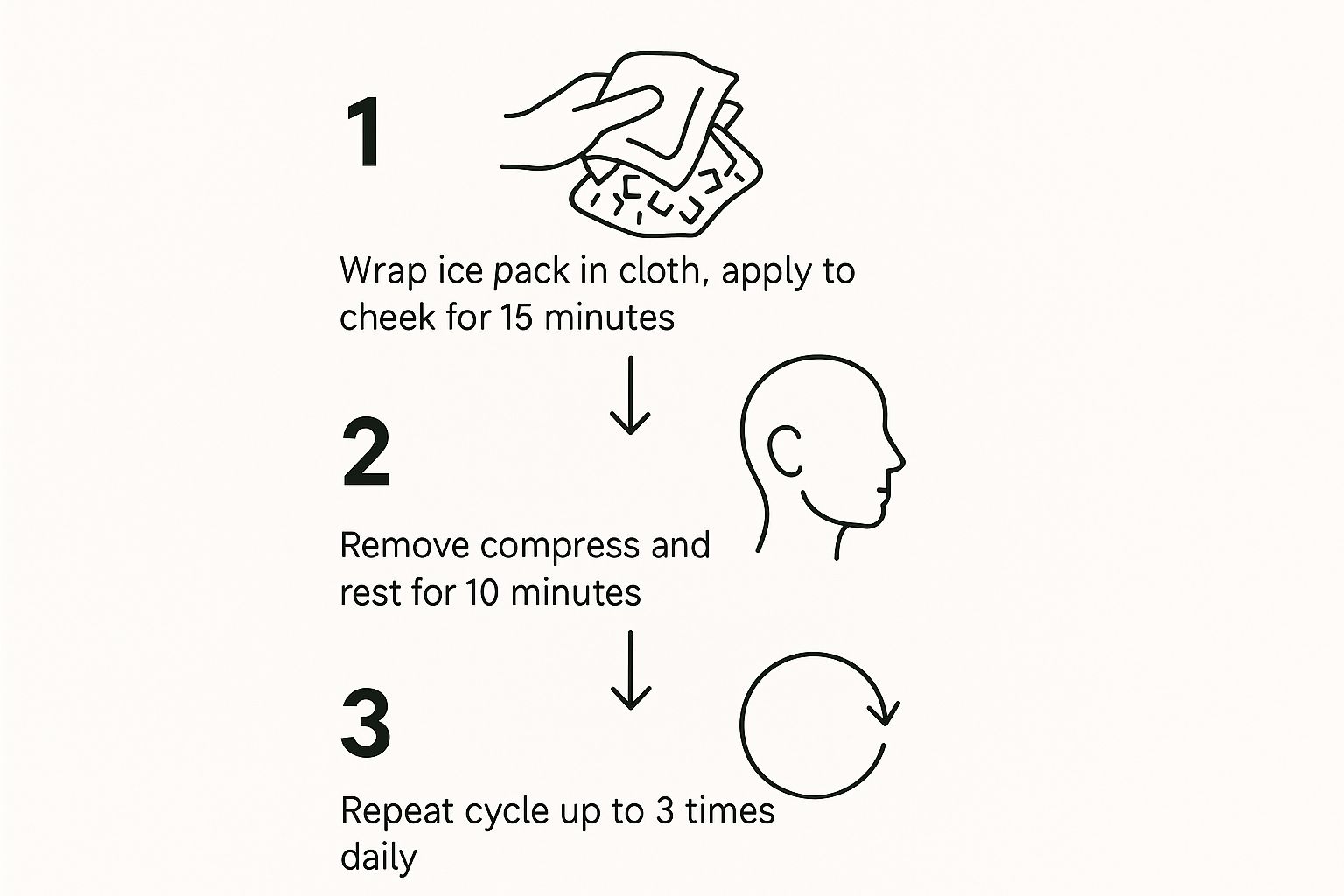 1

Wrap ice pack in cloth, apply to cheek for 15 minutes

2

Remove compress and rest for 10 minutes

3

Repeat cycle up to 3 times daily