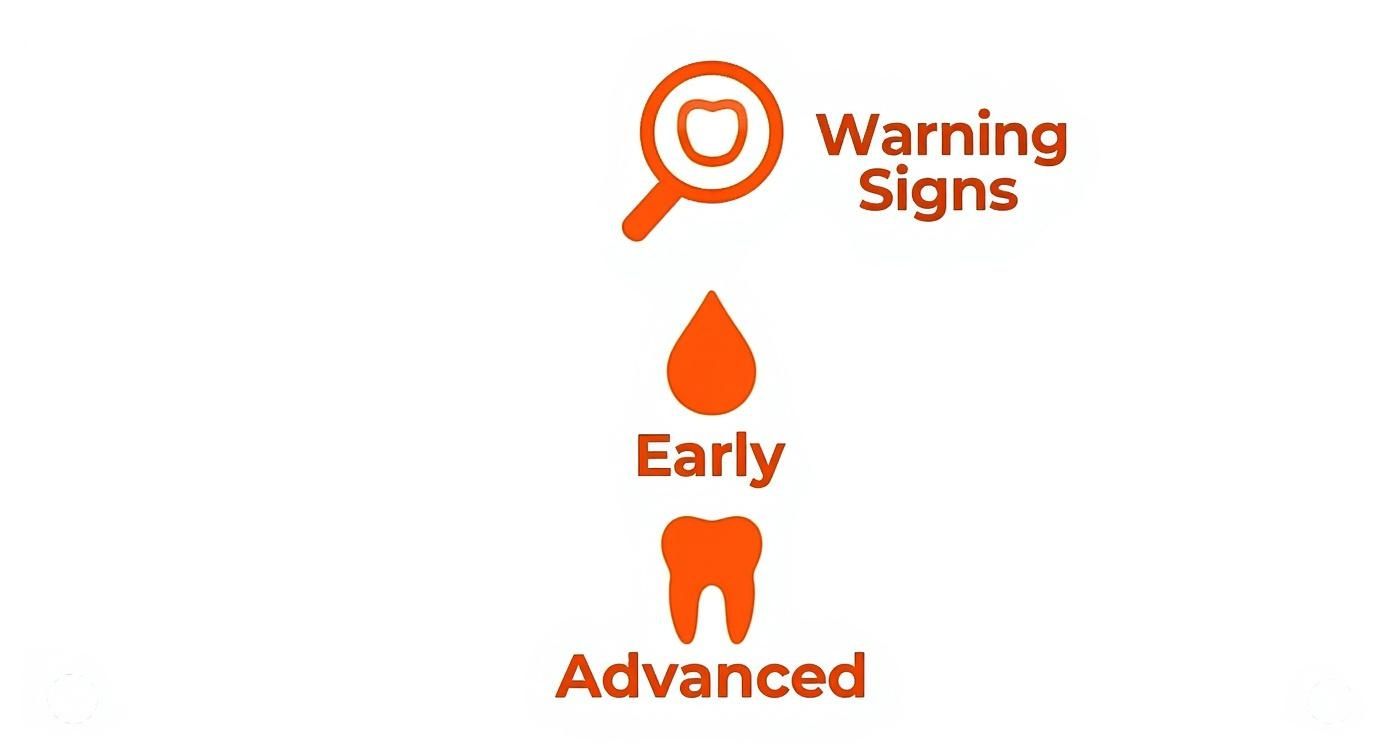 Warning Signs

Early

Advanced