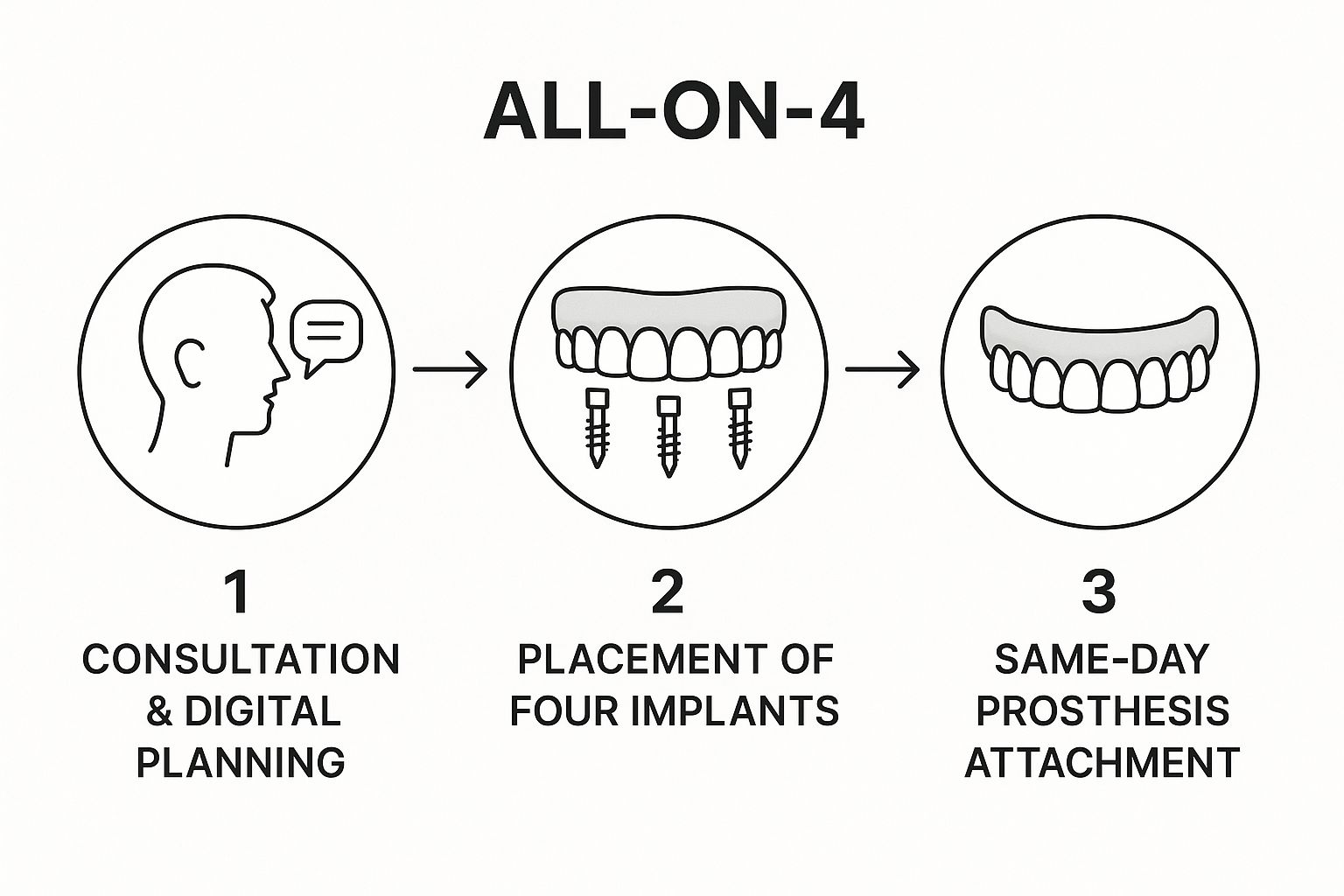 ALL-ON-4

1
CONSULTATION & DIGITAL PLANNING

2
PLACEMENT OF FOUR IMPLANTS

3
SAME-DAY PROSTHESIS ATTACHMENT