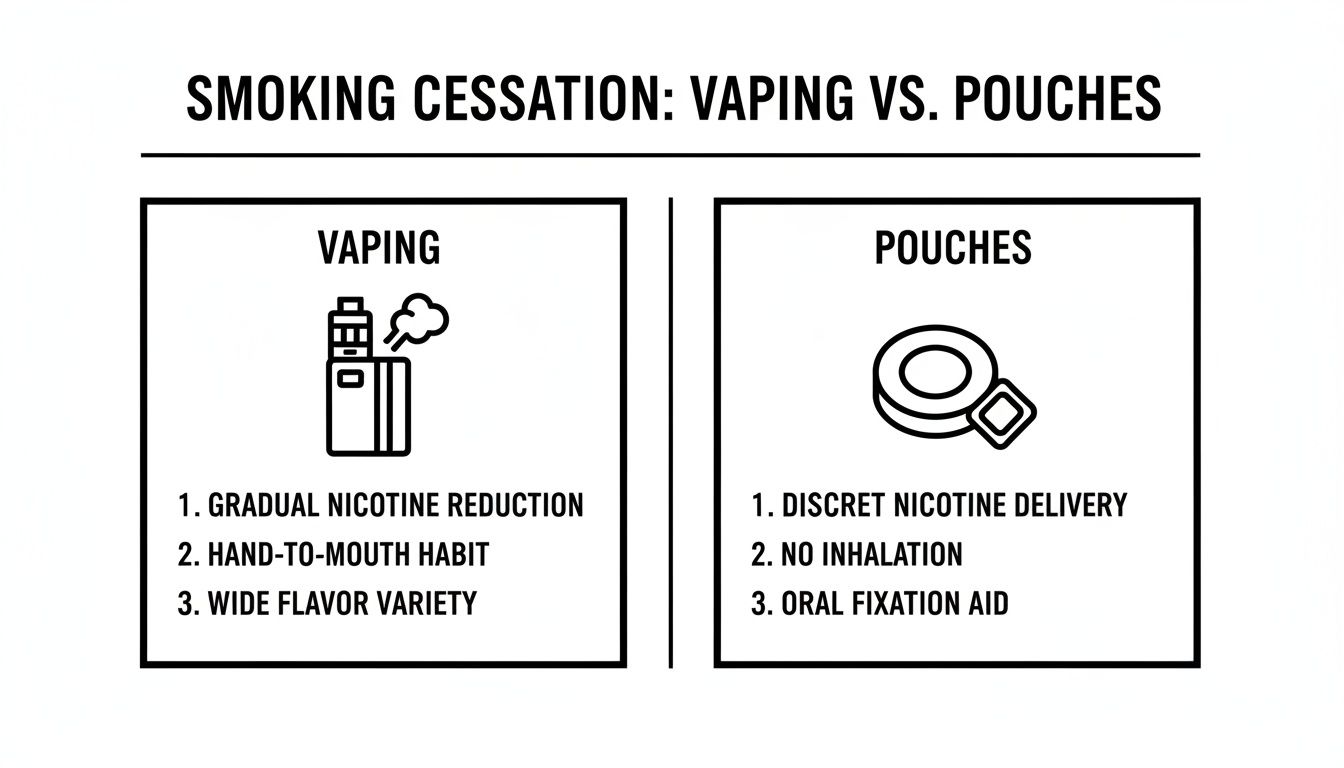 SMOKING CESSATION: VAPING VS. POUCHES

VAPING

1. GRADUAL NICOTINE REDUCTION
2. HAND-TO-MOUTH HABIT
3. WIDE FLAVOR VARIETY

POUCHES

1. DISCRET NICOTINE DELIVERY
2. NO INHALATION
3. ORAL FIXATION AID