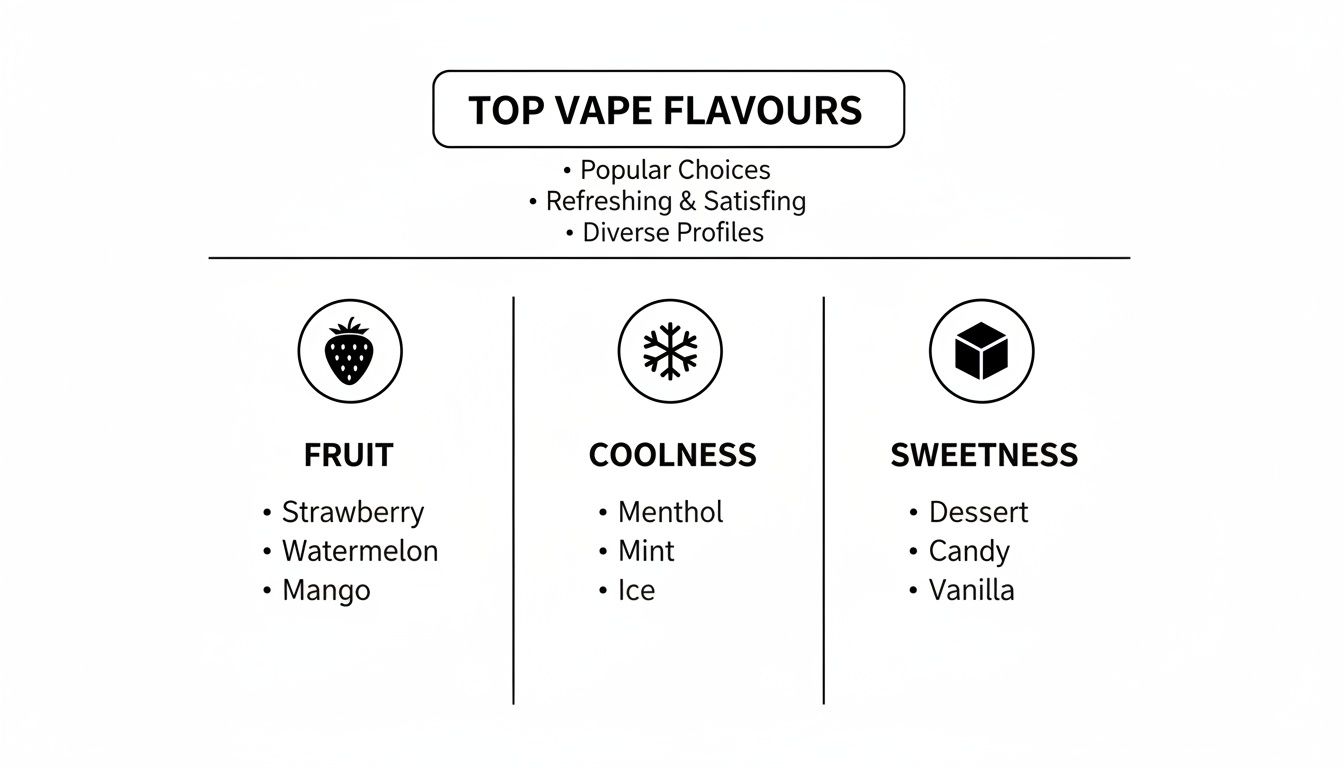 TOP VAPE FLAVOURS

• Popular Choices
• Refreshing & Satisfing
• Diverse Profiles

FRUIT

• Strawberry
• Watermelon
• Mango

COOLNESS

• Menthol
• Mint
• Ice

SWEETNESS

• Dessert
• Candy
• Vanilla