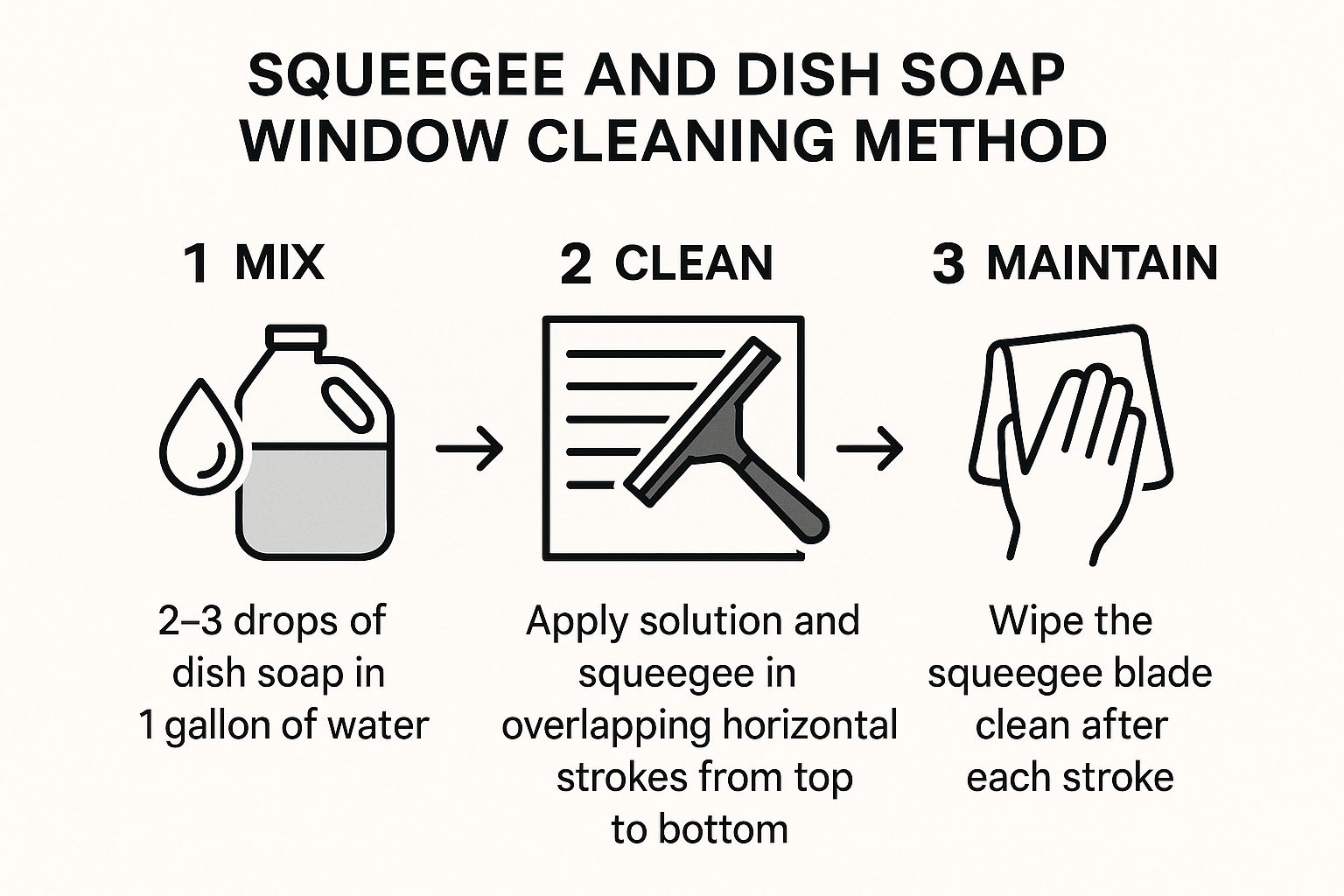 SQUEEGEE AND DISH SOAP WINDOW CLEANING METHOD

1 MIX

2–3 drops of dish soap in 1 gallon of water

2 CLEAN

Apply solution and squeegee in overlapping horizontal strokes from top to bottom

3 MAINTAIN

Wipe the squeegee blade clean after each stroke