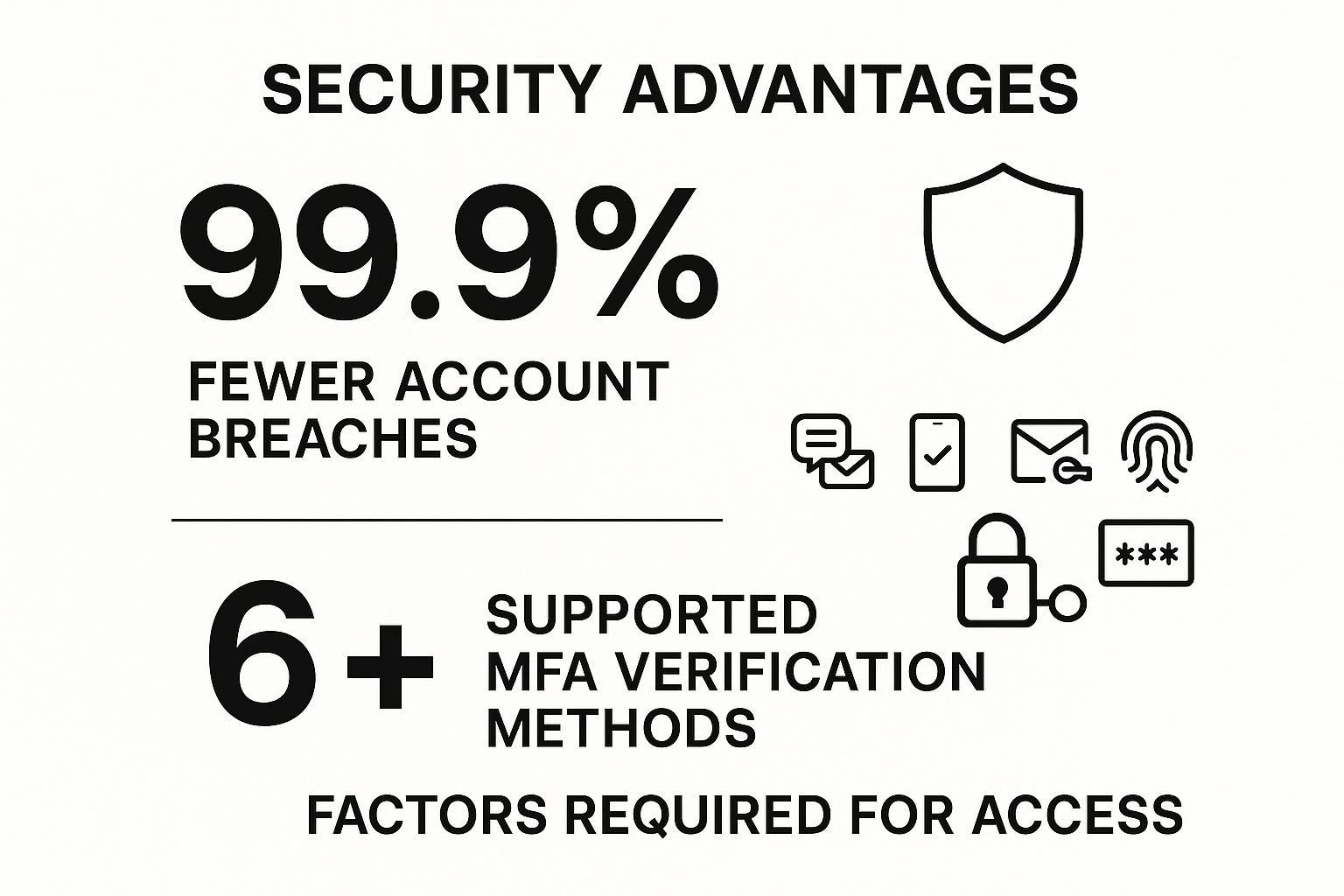 SECURITY ADVANTAGES

99.9%

FEWER ACCOUNT BREACHES

***

6+

SUPPORTED MFA VERIFICATION METHODS

FACTORS REQUIRED FOR ACCESS