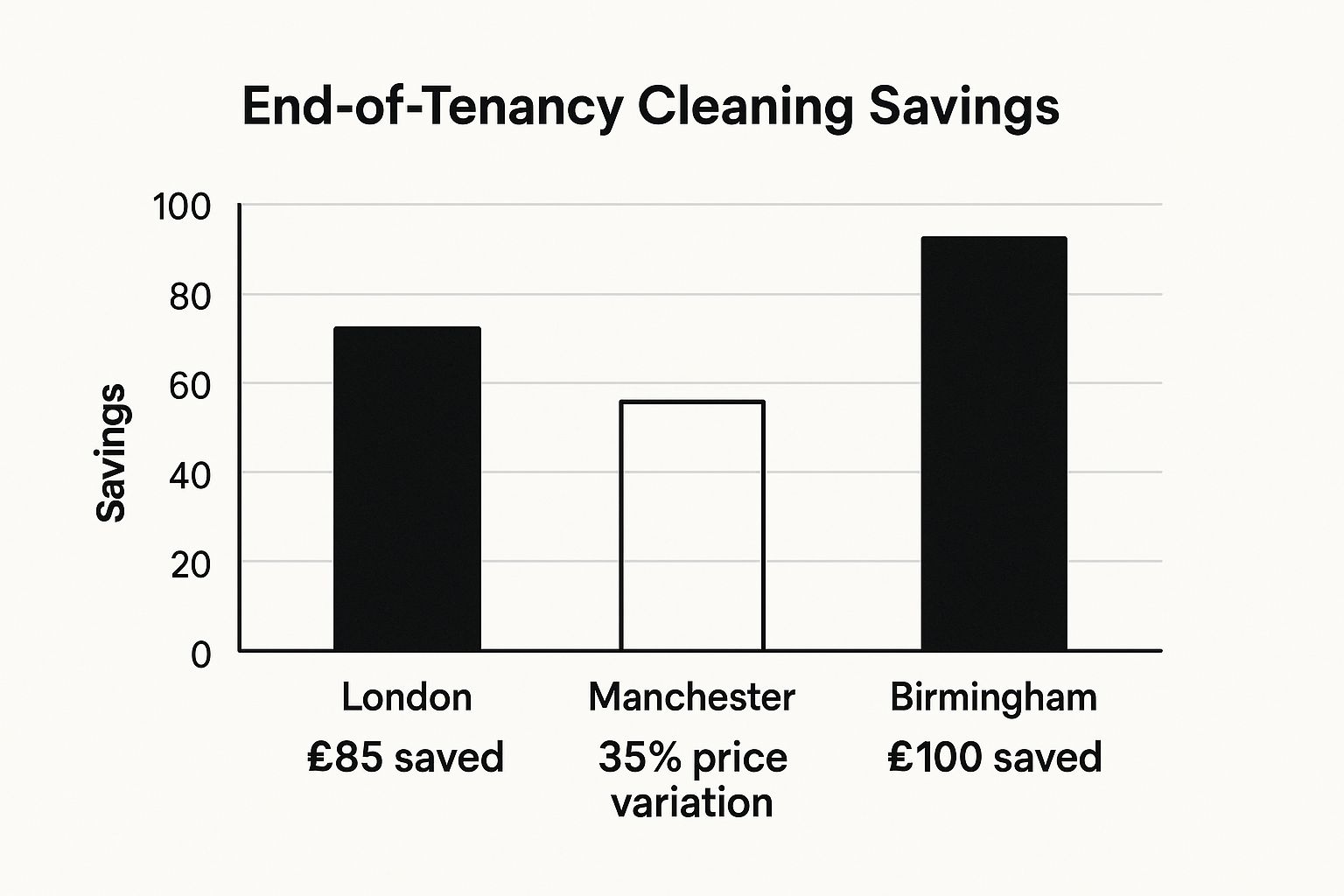 End-of-Tenancy Cleaning Savings

Savings

100
80
60
40
20
0

London
£85 saved

Manchester
35% price variation

Birmingham
£100 saved