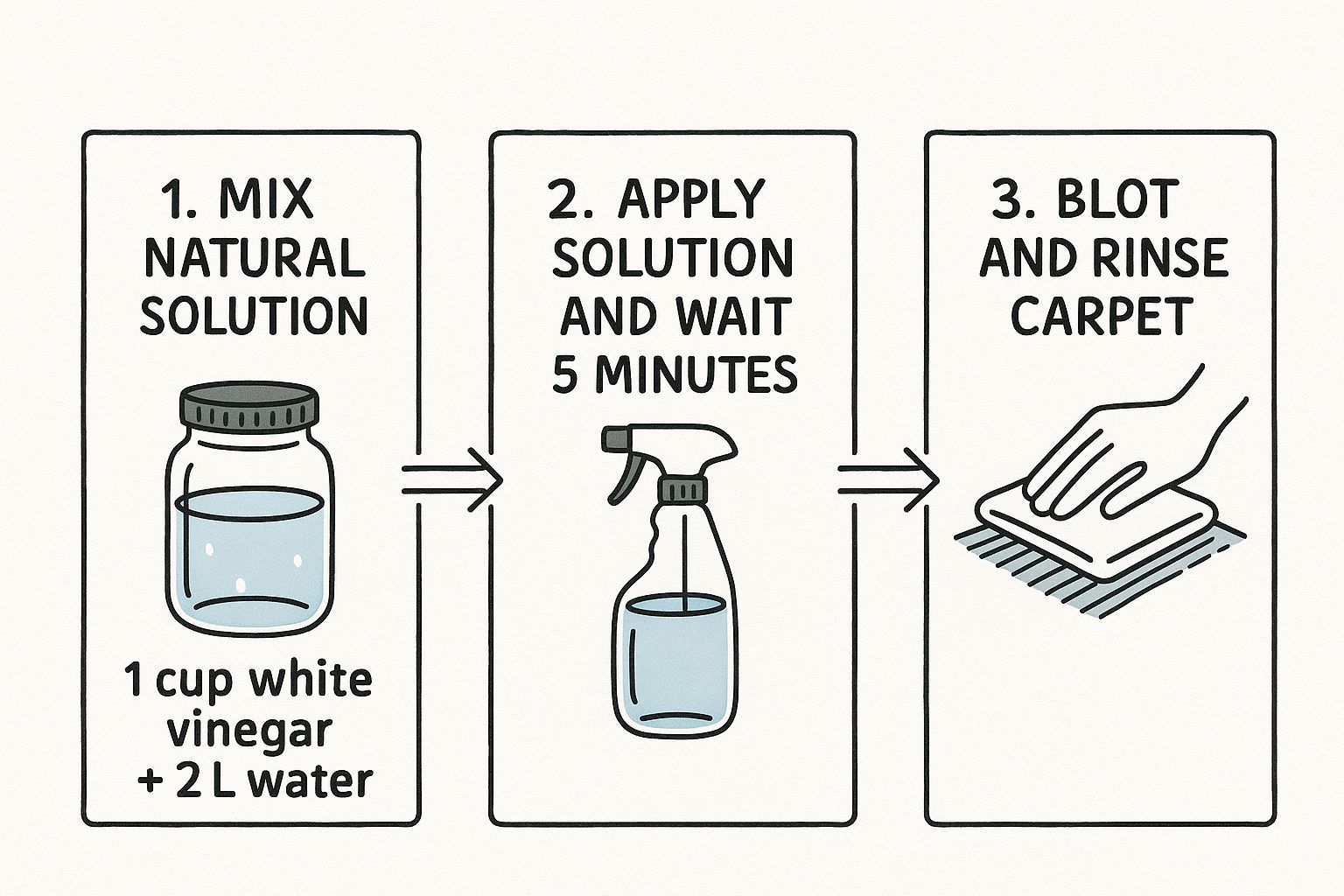 1. MIX NATURAL SOLUTION

1 cup white vinegar + 2 L water

2. APPLY SOLUTION AND WAIT 5 MINUTES

3. BLOT AND RINSE CARPET