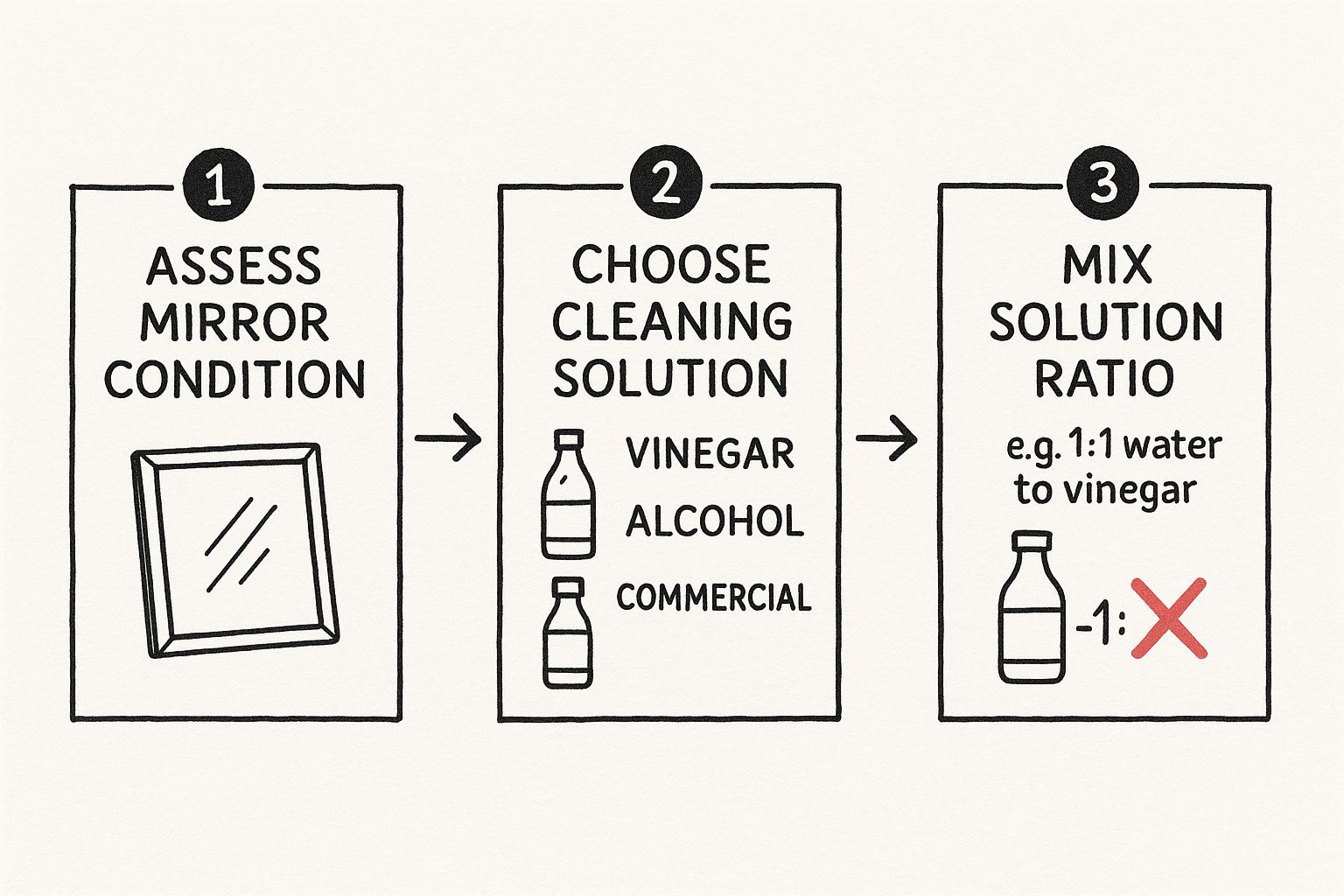 1
ASSESS MIRROR CONDITION

2
CHOOSE CLEANING SOLUTION

VINEGAR
ALCOHOL
COMMERCIAL

3
MIX SOLUTION RATIO

e.g. 1:1 water to vinegar

-1: