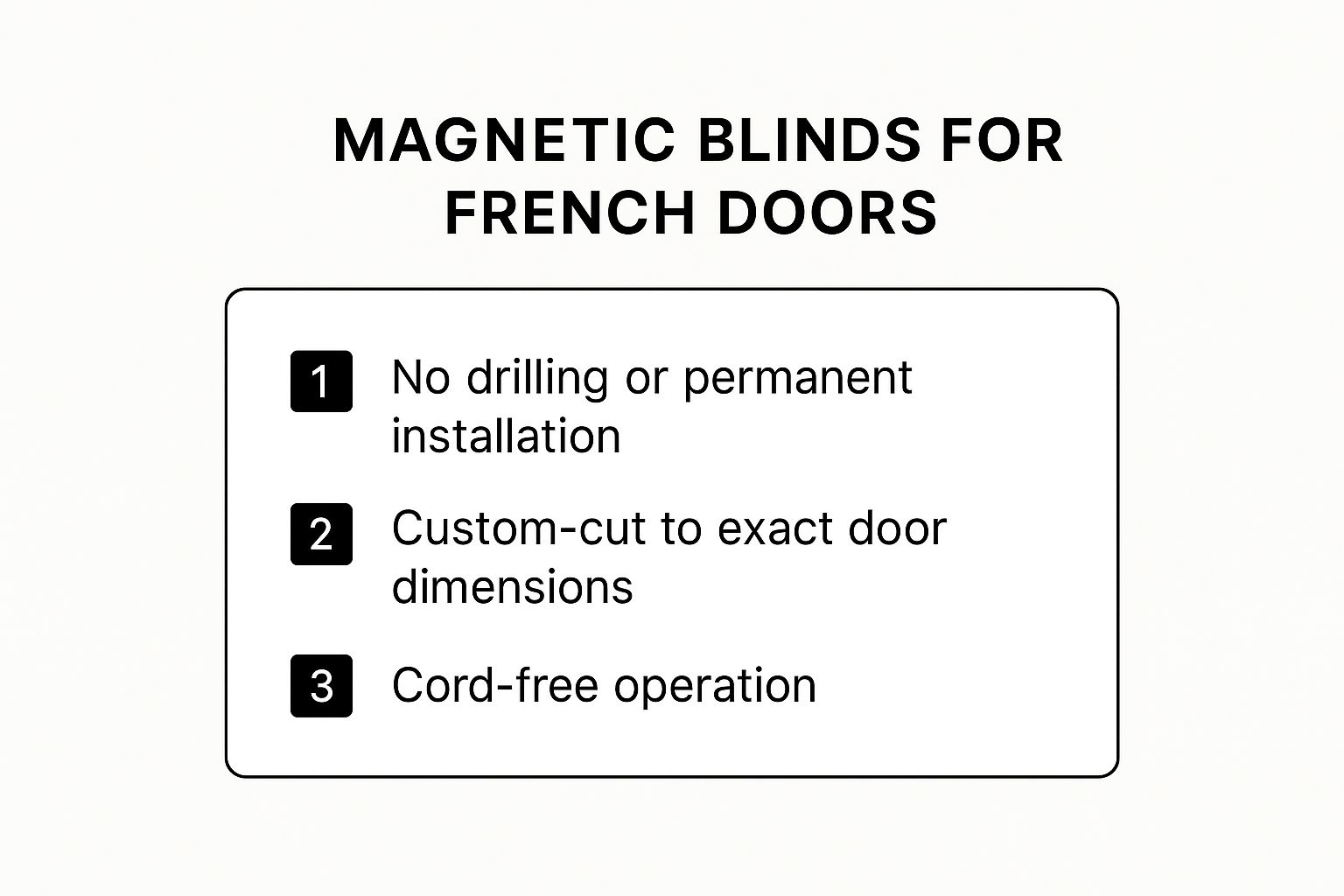 MAGNETIC BLINDS FOR FRENCH DOORS

1 No drilling or permanent installation

2 Custom-cut to exact door dimensions

3 Cord-free operation