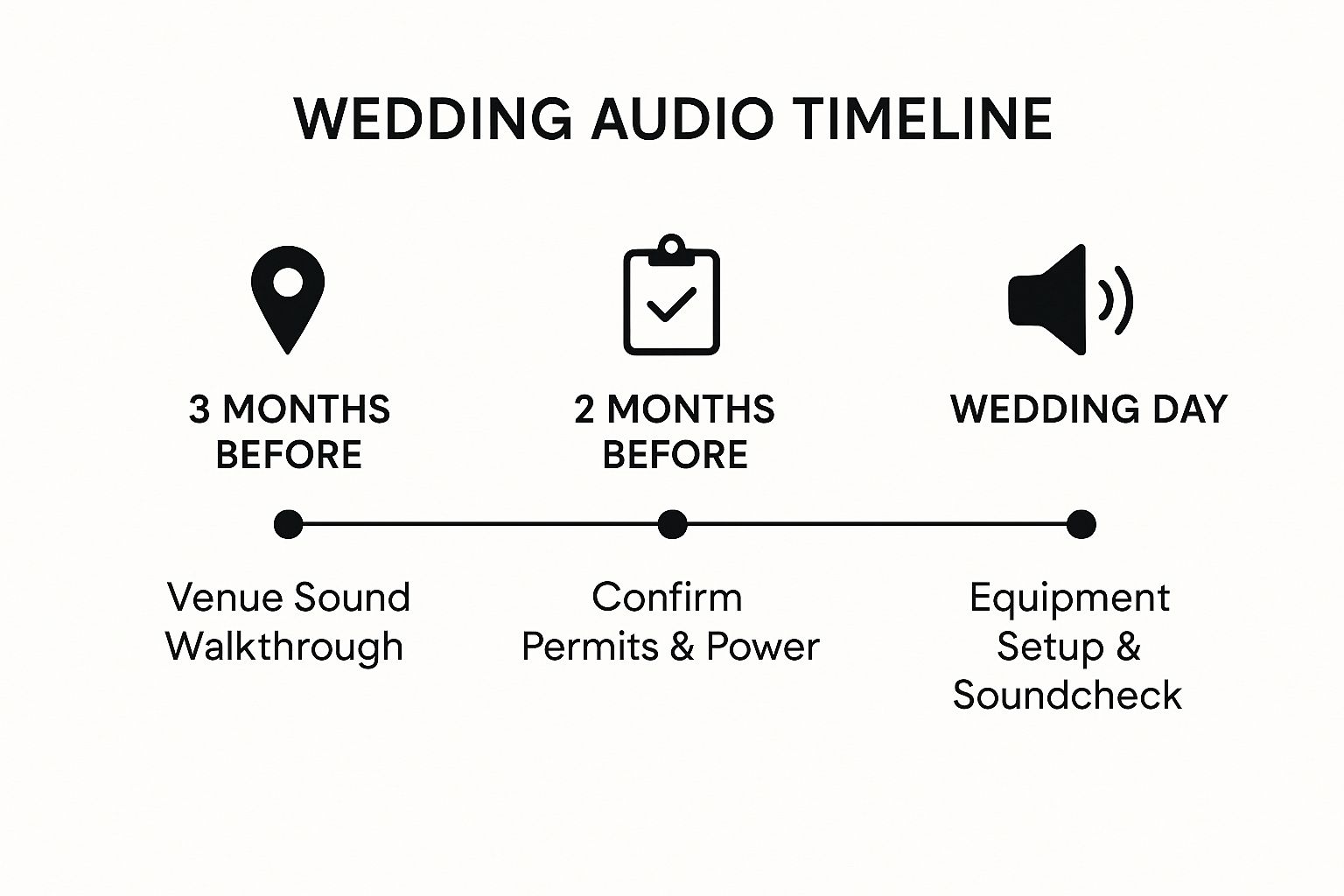 WEDDING AUDIO TIMELINE

3 MONTHS BEFORE

2 MONTHS BEFORE

WEDDING DAY

Venue Sound Walkthrough

Confirm Permits & Power

Equipment Setup & Soundcheck