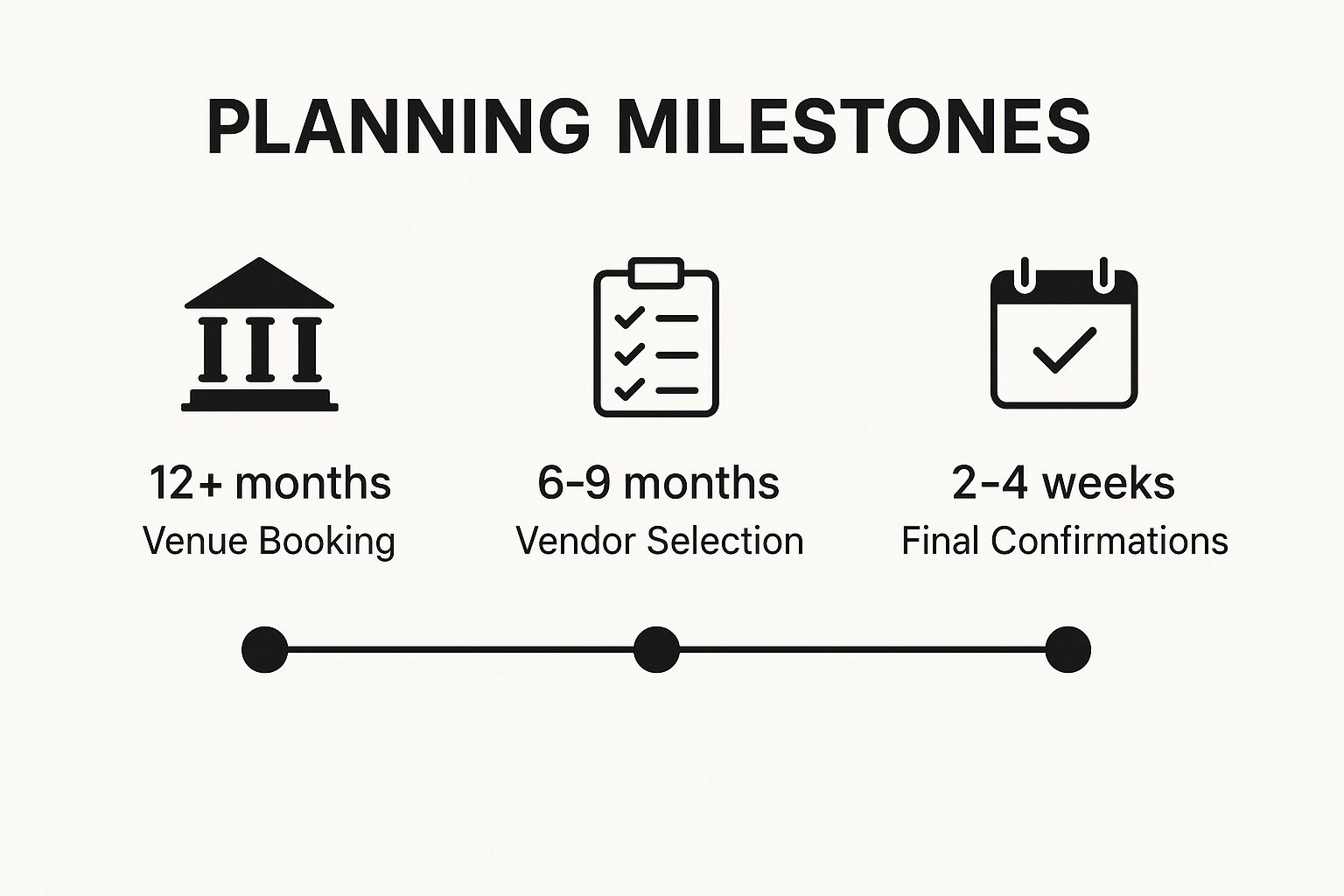 PLANNING MILESTONES

12+ months
Venue Booking

6–9 months
Vendor Selection

2–4 weeks
Final Confirmations