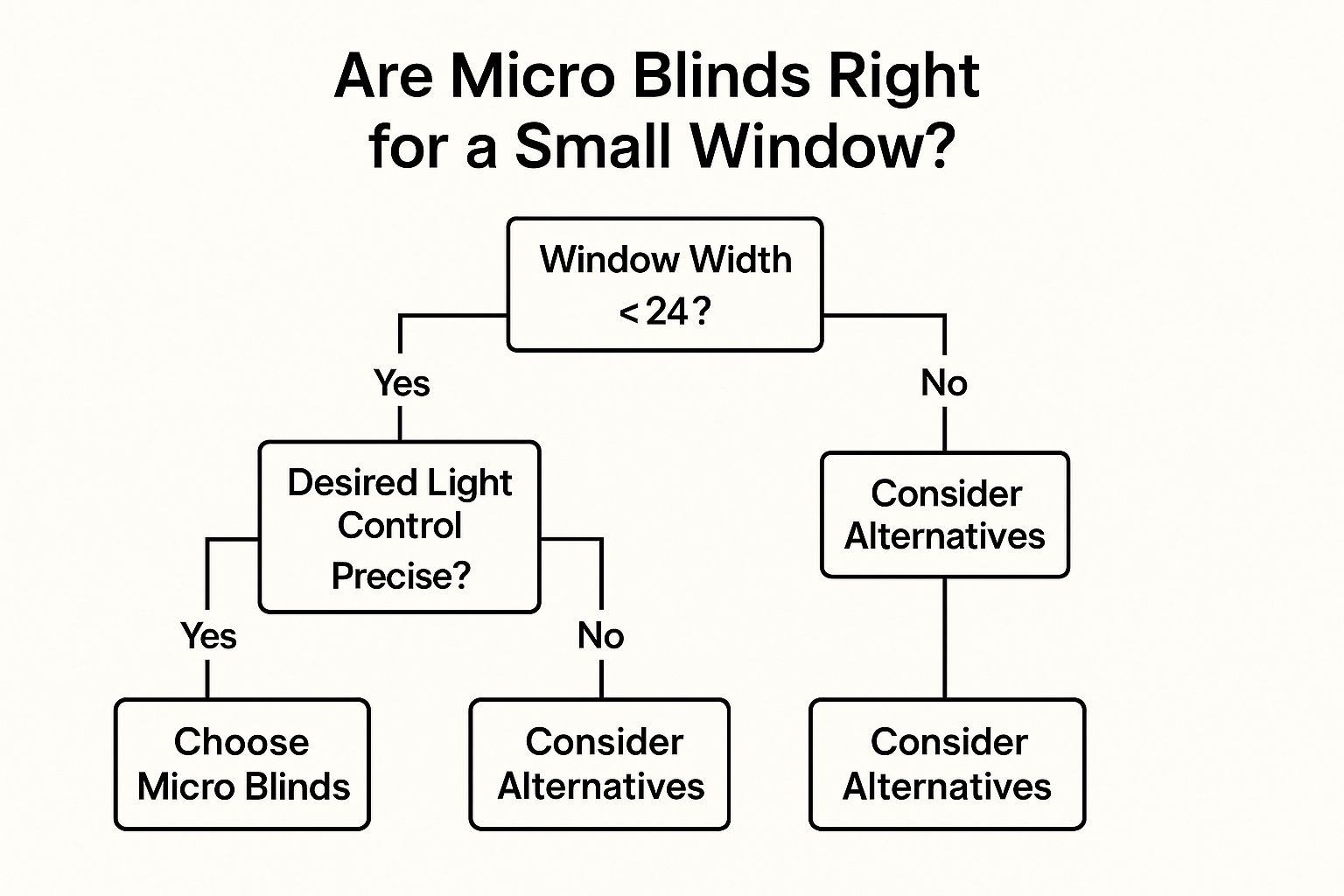 Are Micro Blinds Right for a Small Window?

Window Width <24?

Yes

No

Desired Light Control Precise?

Consider Alternatives

Yes

No

Choose Micro Blinds

Consider Alternatives

Consider Alternatives