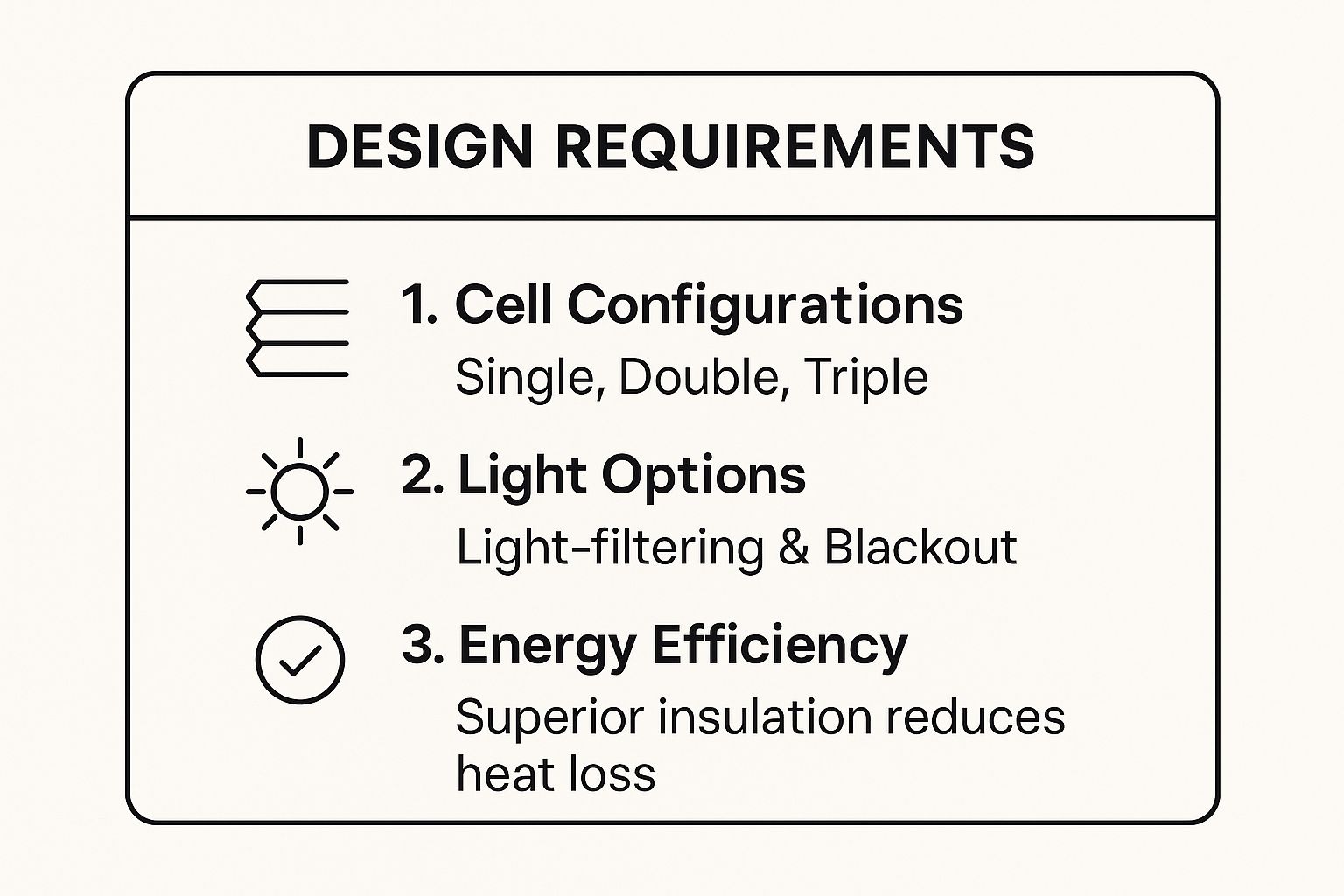 DESIGN REQUIREMENTS

1. Cell Configurations
Single, Double, Triple

2. Light Options
Light-filtering & Blackout

3. Energy Efficiency
Superior insulation reduces heat loss