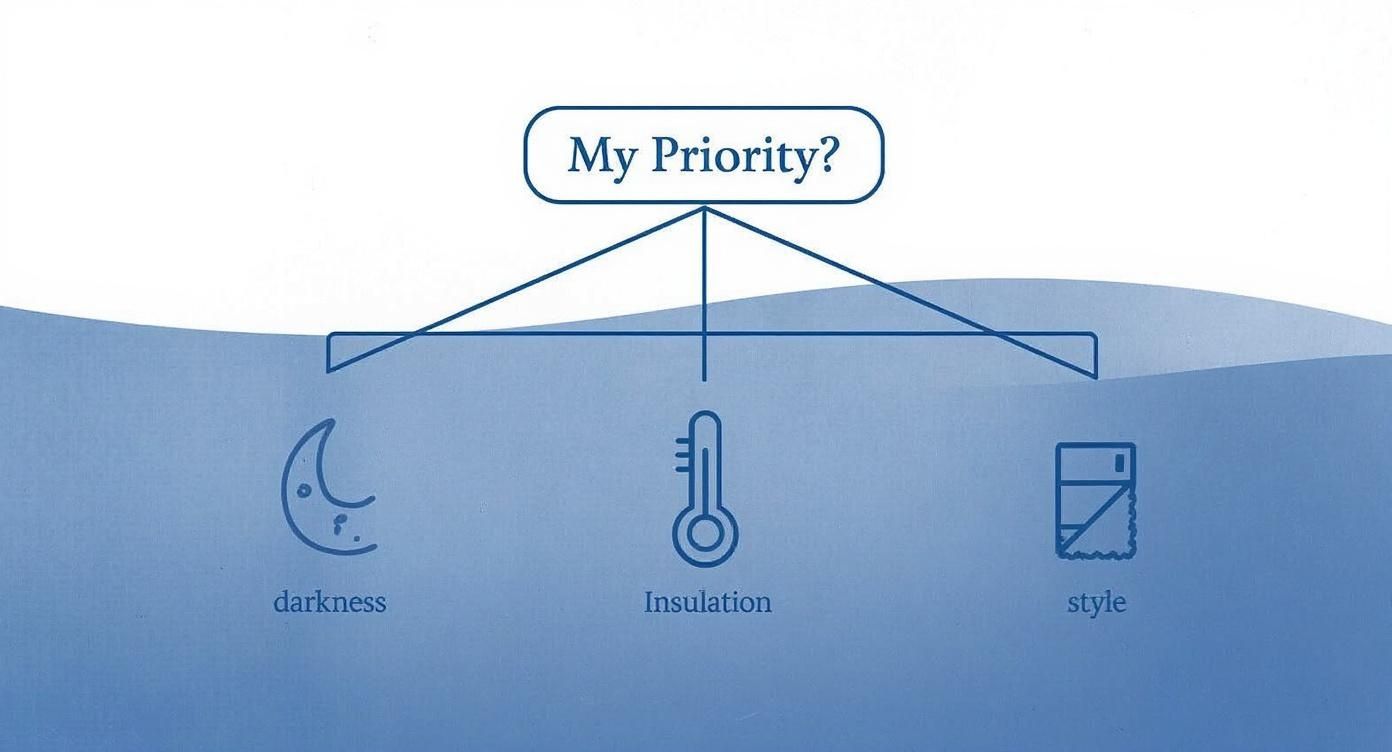 My Priority?

darkness

Insulation

style