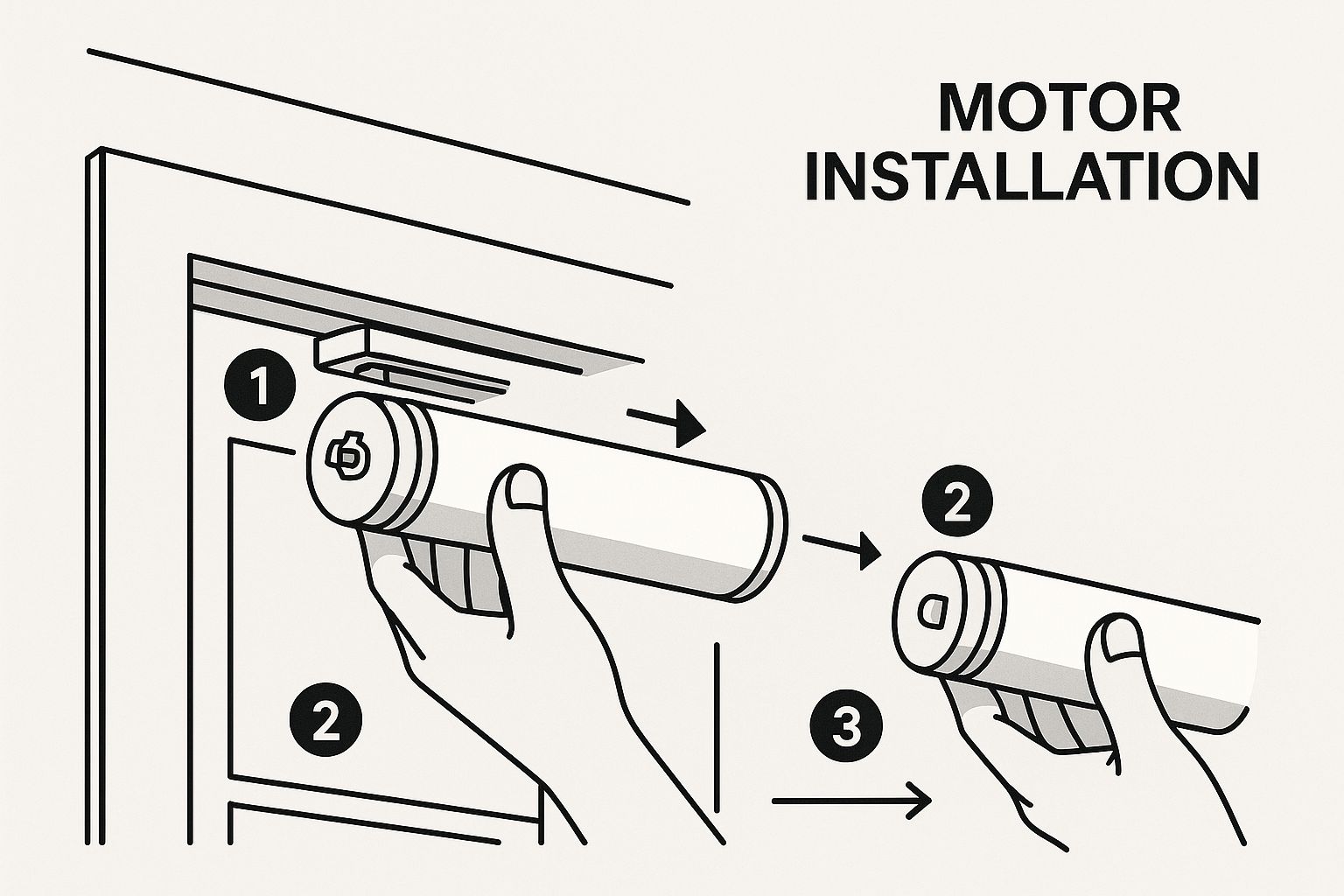 MOTOR INSTALLATION

1

2

2

3