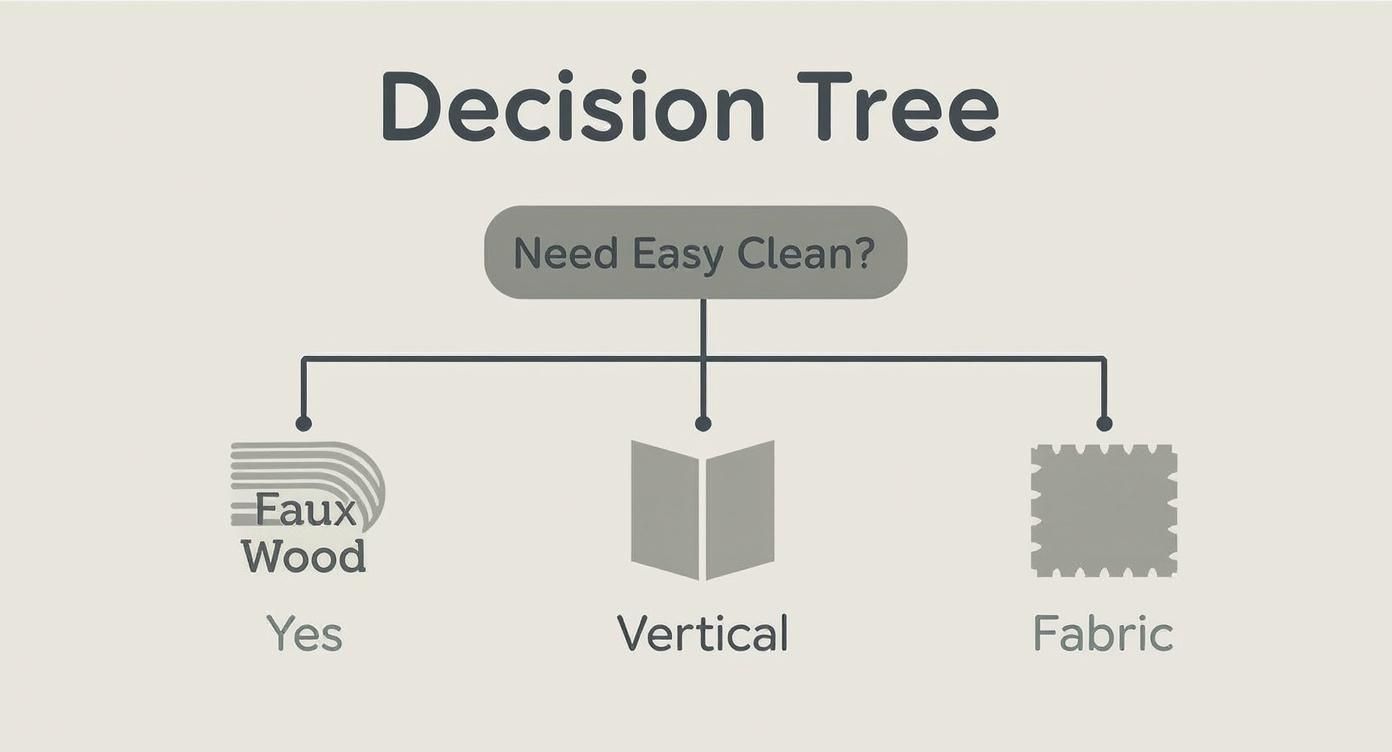 Decision Tree

Need Easy Clean?

Faux Wood

Yes

Vertical

Fabric