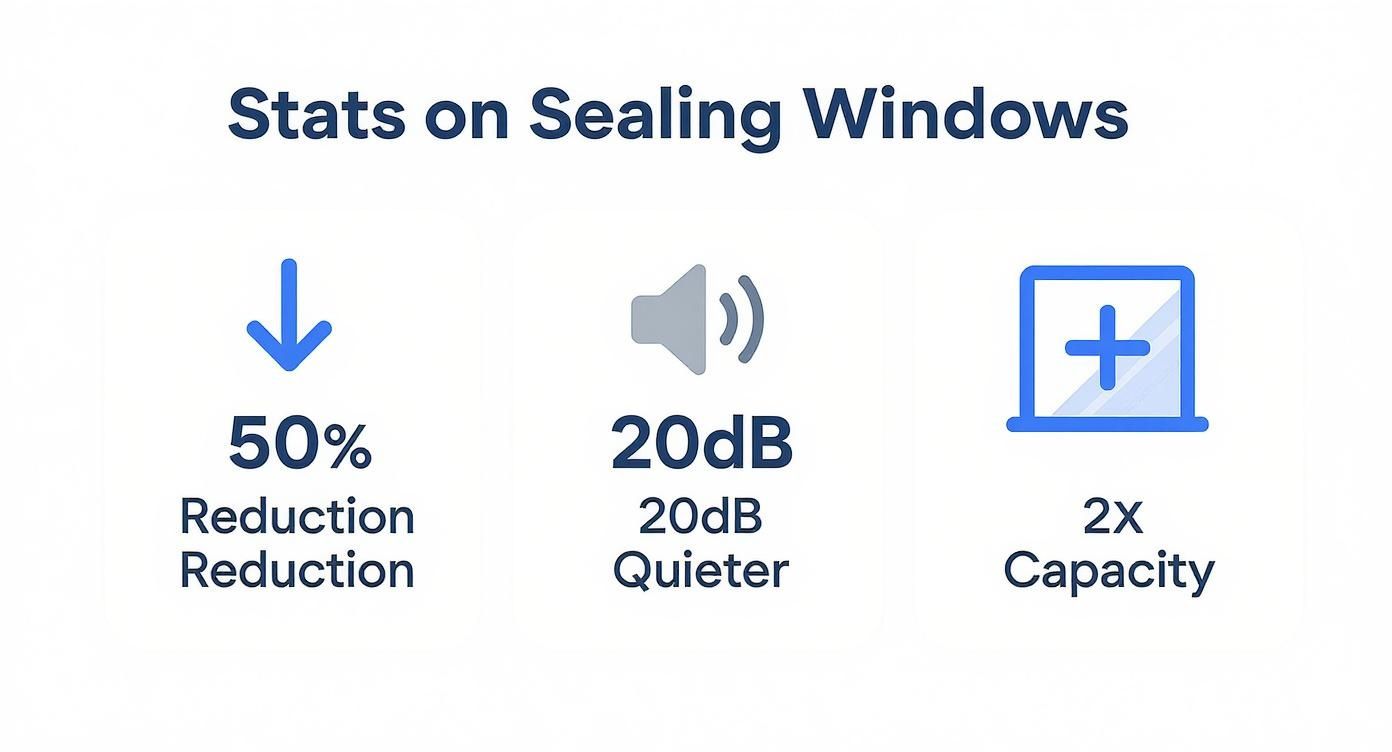 Stats on Sealing Windows

50%
Reduction
Reduction

20dB
20dB
Quieter

2X
Capacity