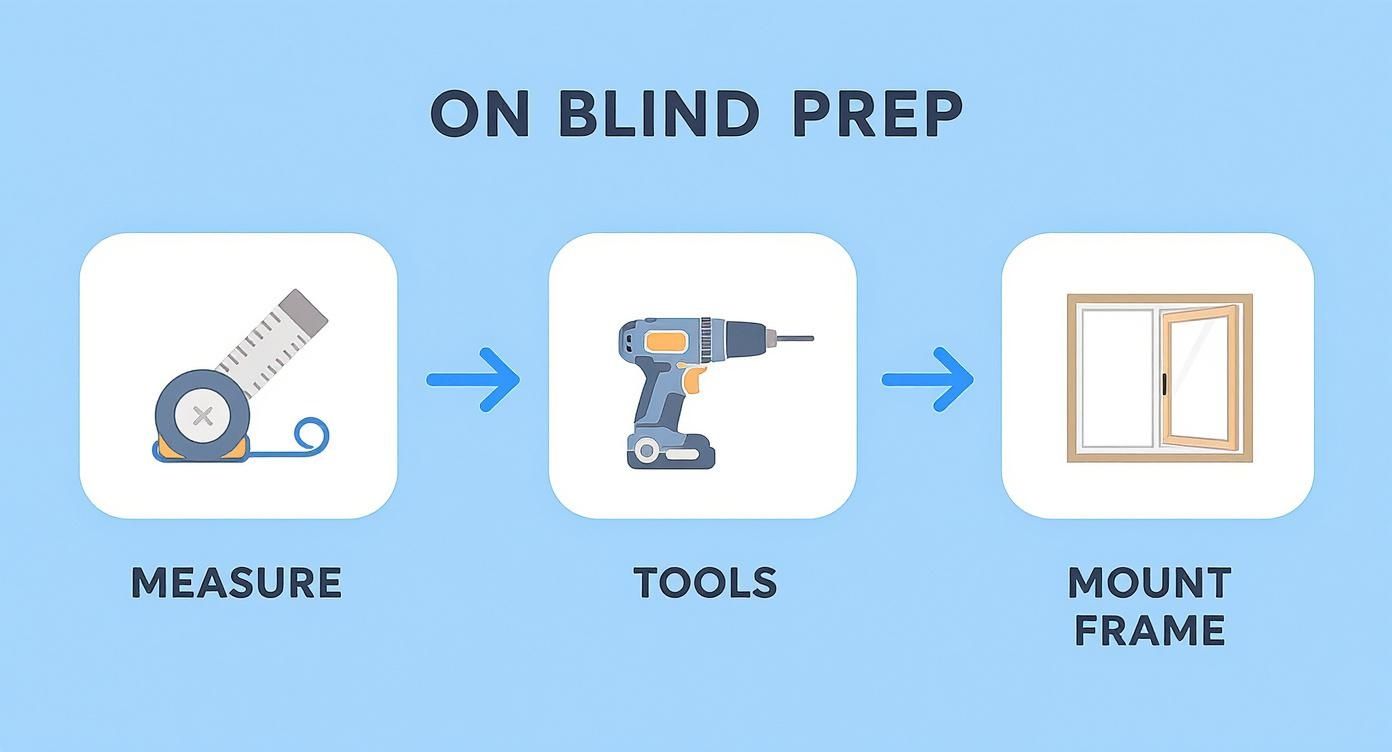 ON BLIND PREP

MEASURE

TOOLS

MOUNT FRAME