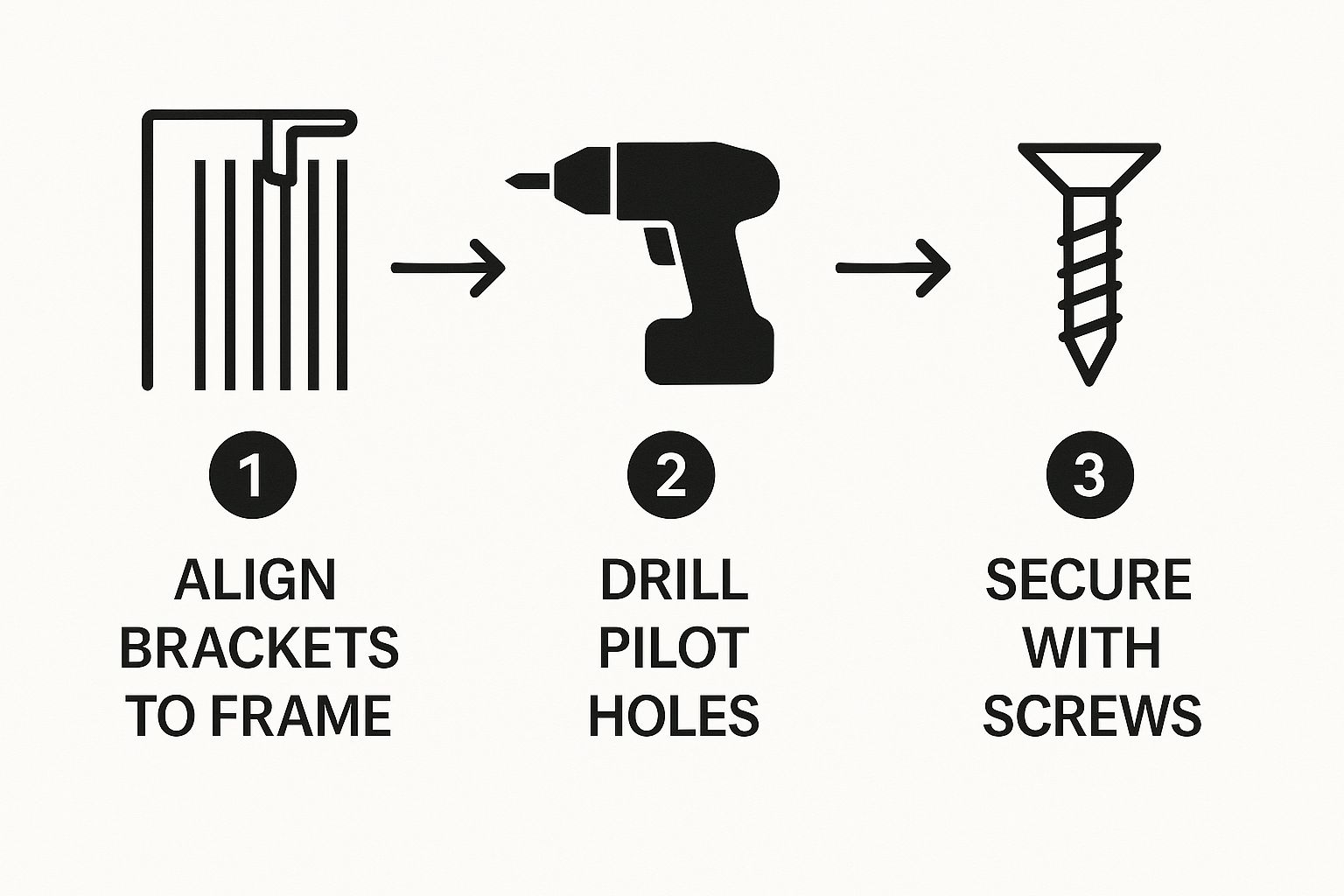 1

ALIGN BRACKETS TO FRAME

2

DRILL PILOT HOLES

3

SECURE WITH SCREWS