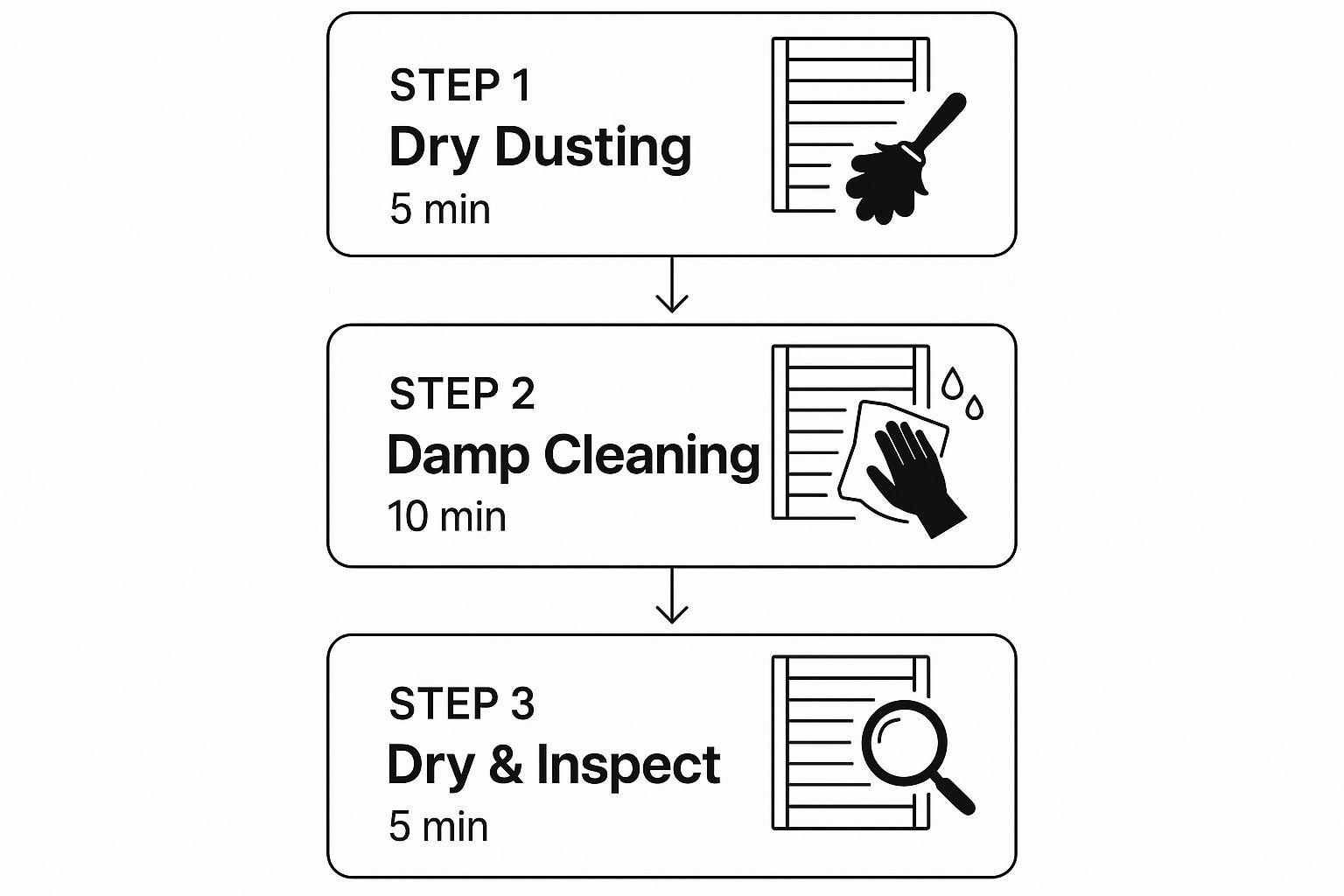 STEP 1
Dry Dusting
5 min

STEP 2
Damp Cleaning
10 min

STEP 3
Dry & Inspect
5 min