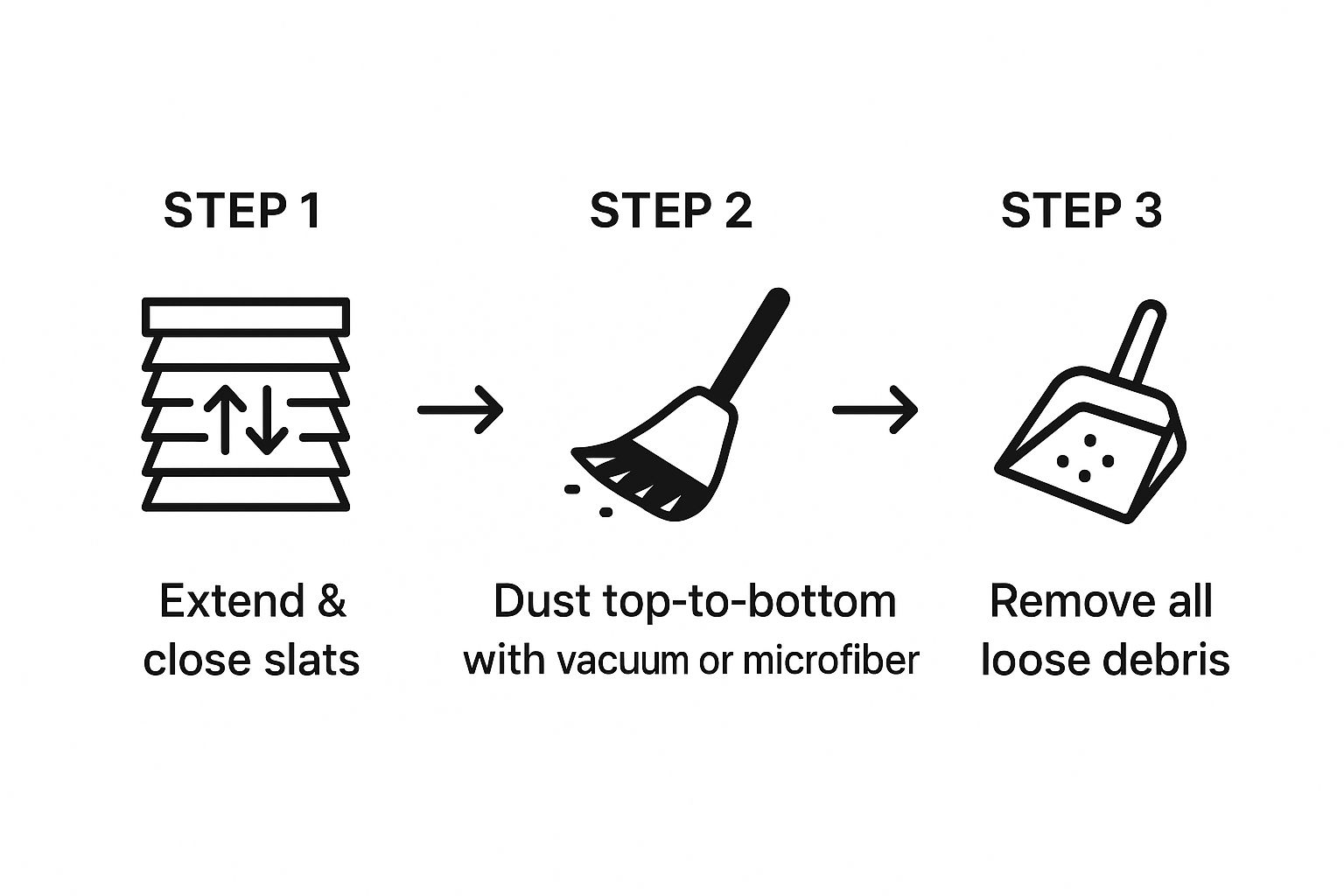 STEP 1

Extend & close slats

STEP 2

Dust top-to-bottom with vacuum or microfiber

STEP 3

Remove all loose debris