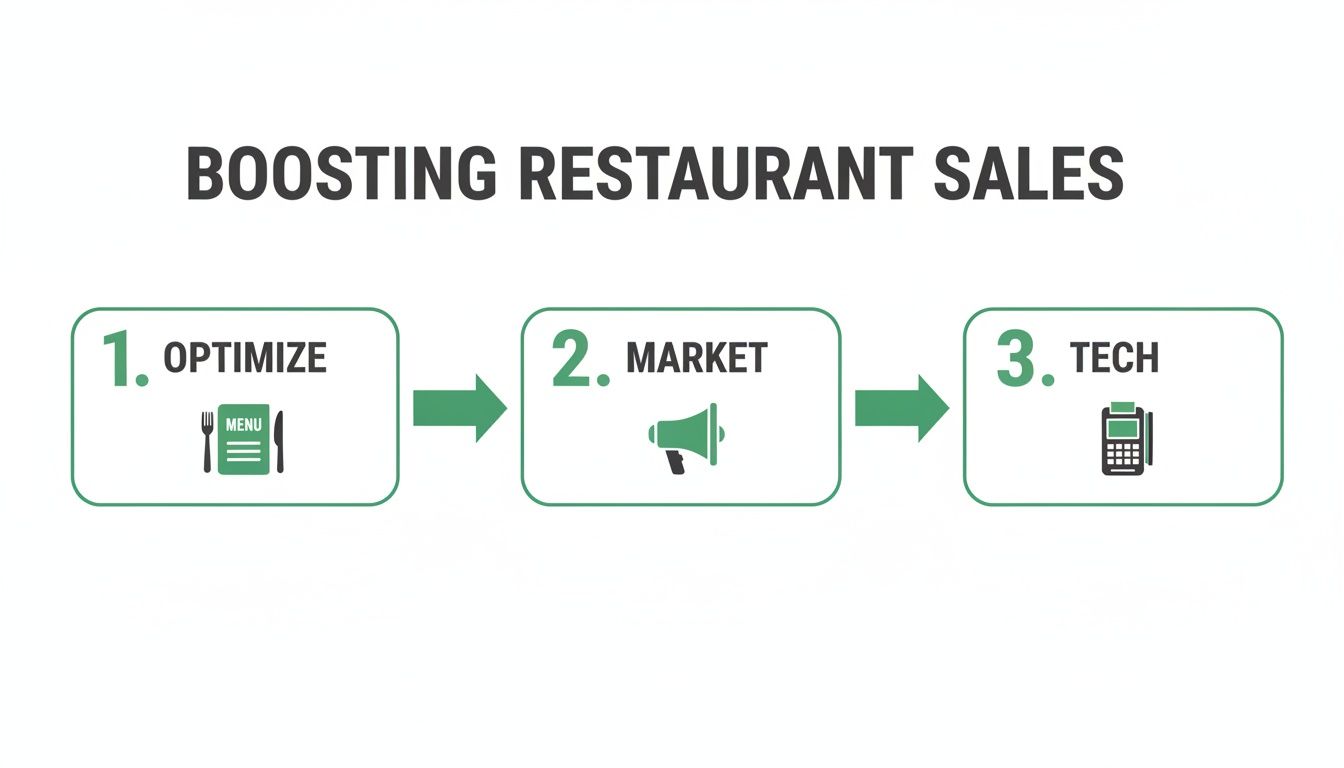 BOOSTING RESTAURANT SALES

1. OPTIMIZE

MENU

2. MARKET

3. TECH