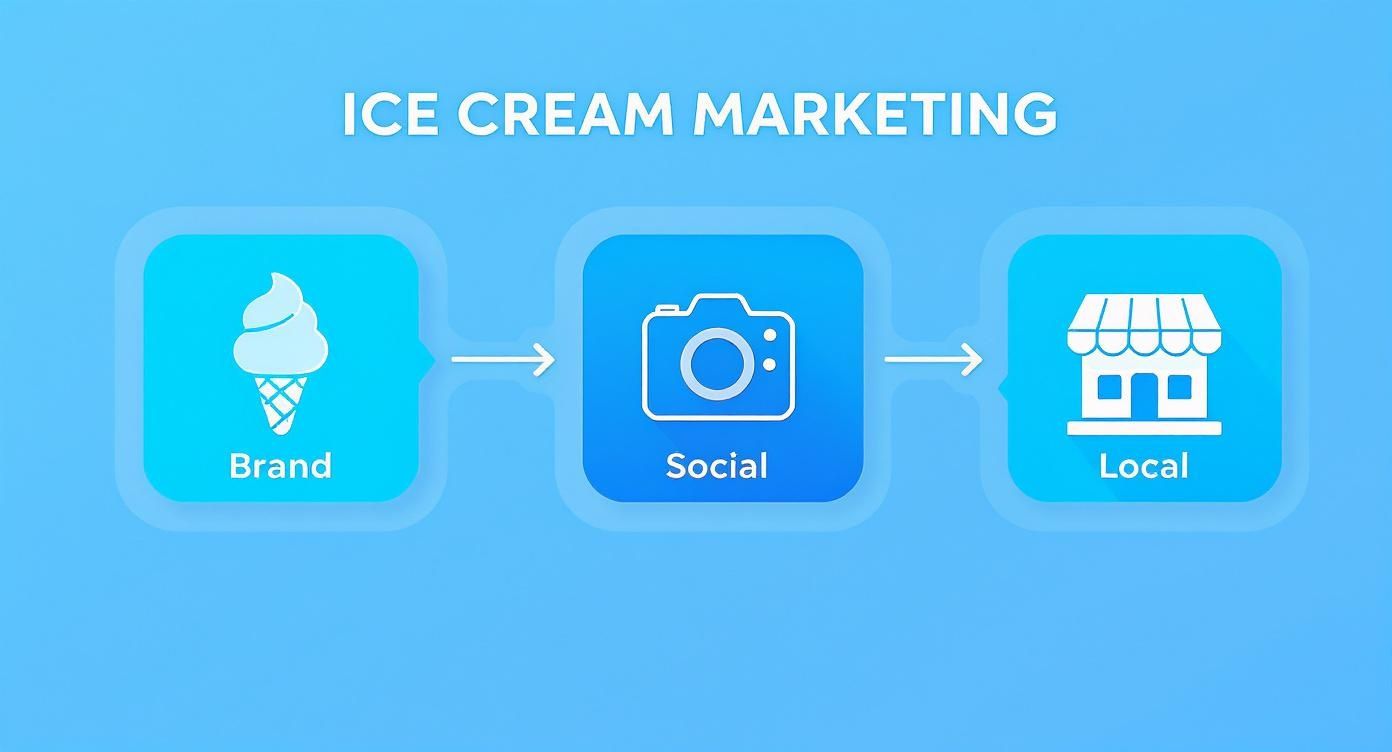 ICE CREAM MARKETING

Brand

Social

Local