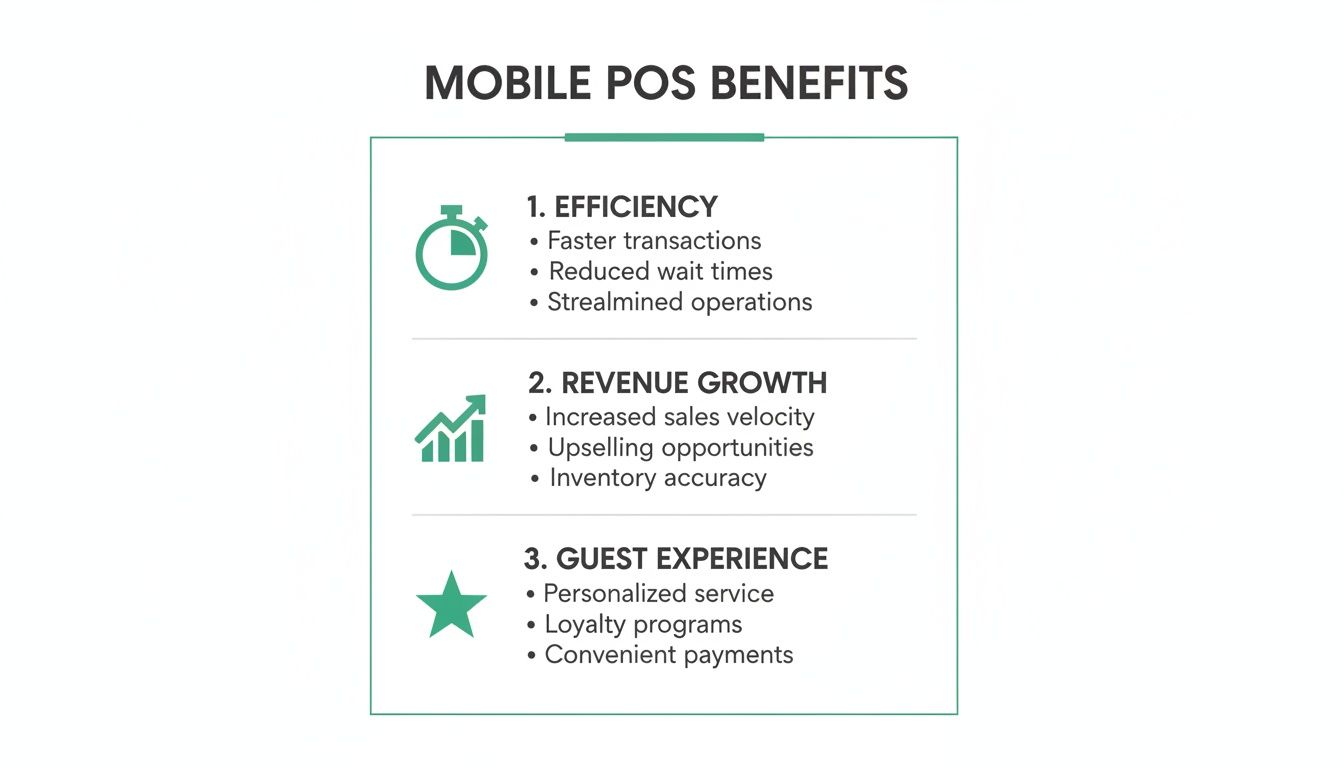 MOBILE POS BENEFITS

1. EFFICIENCY
• Faster transactions
• Reduced wait times
• Strealmined operations

2. REVENUE GROWTH
• Increased sales velocity
• Upselling opportunities
• Inventory accuracy

3. GUEST EXPERIENCE
• Personalized service
• Loyalty programs
• Convenient payments