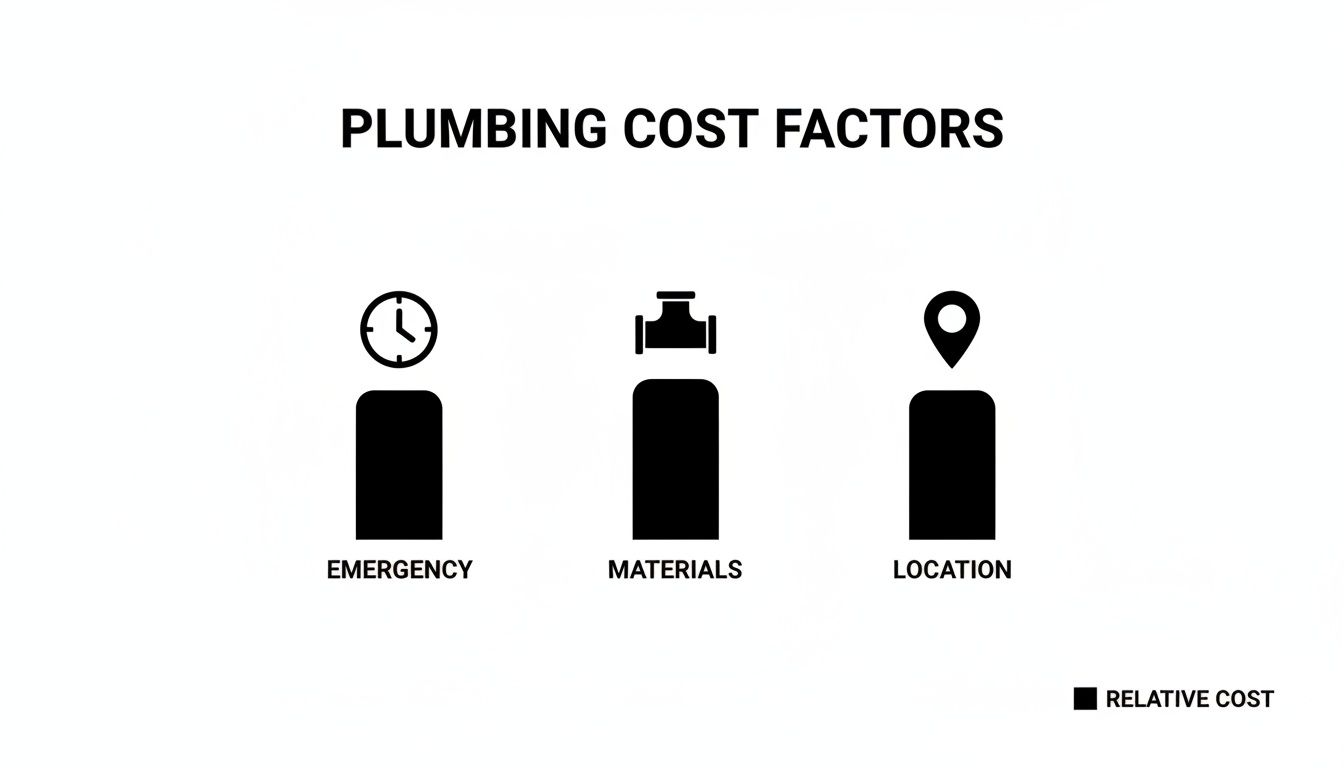 PLUMBING COST FACTORS

EMERGENCY

MATERIALS

LOCATION

RELATIVE COST