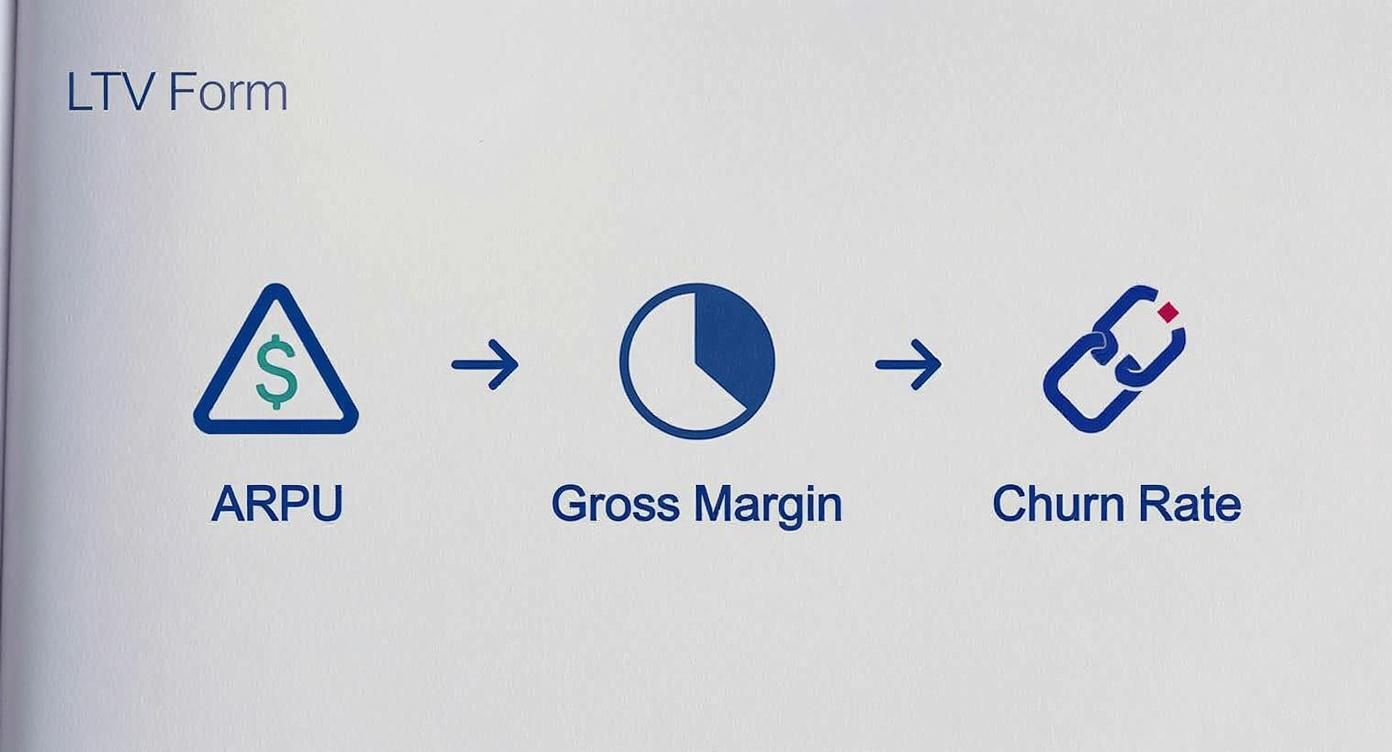 LTV Form

$

ARPU

→

Gross Margin

→

Churn Rate