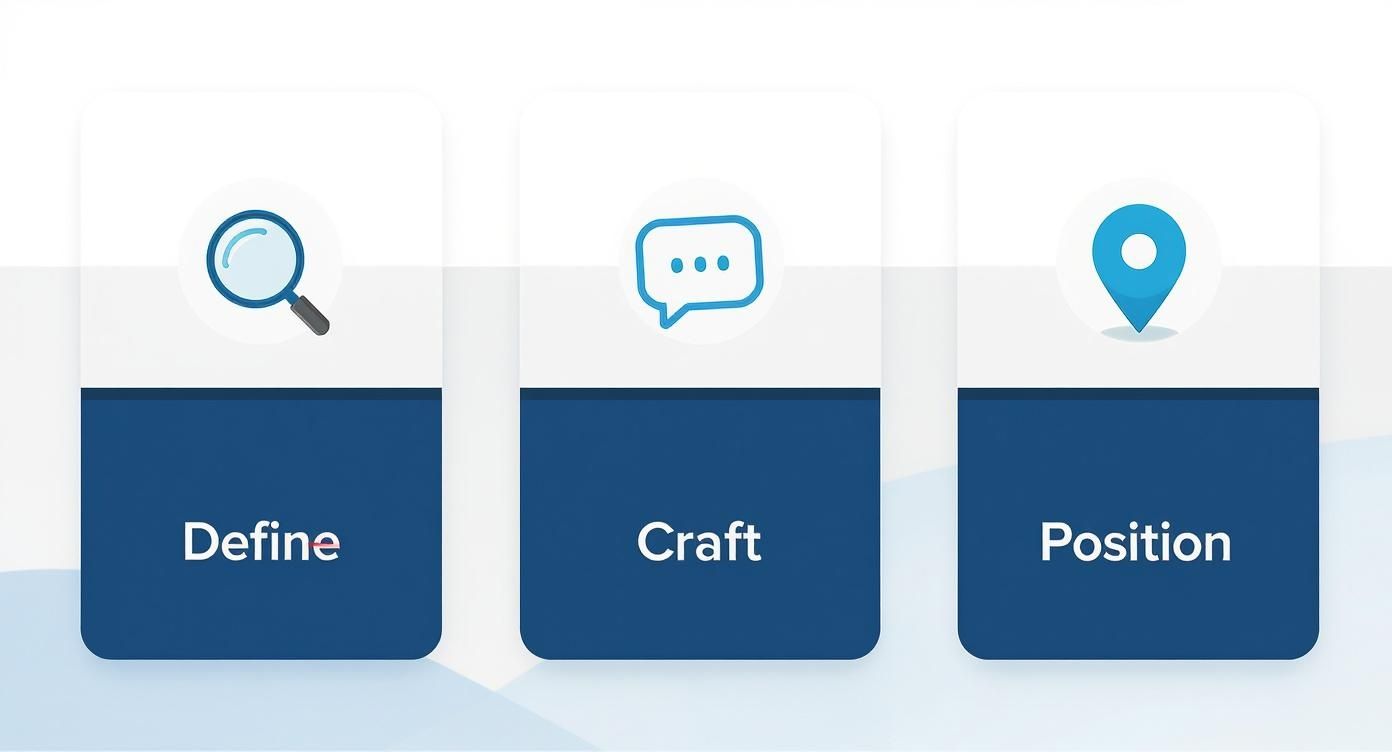 Define

Craft

Position