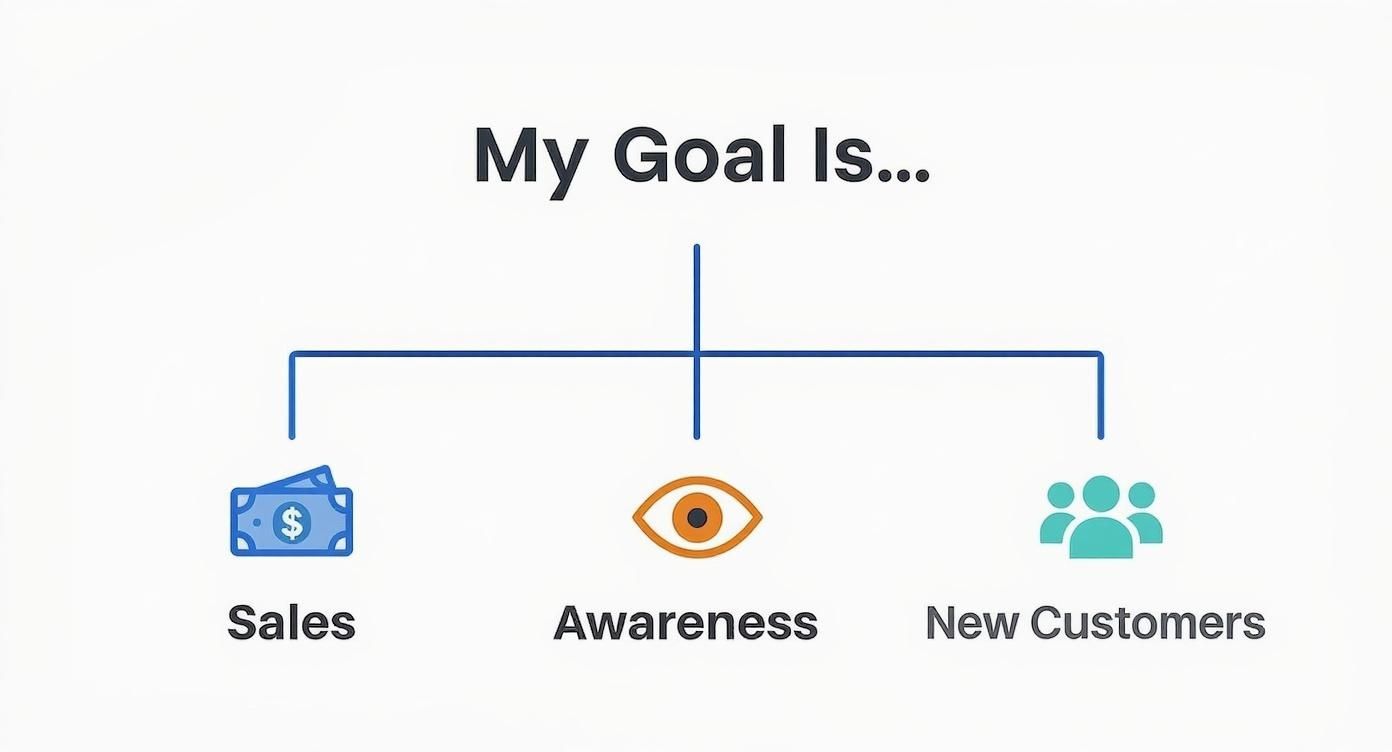 My Goal Is...

$

Sales

Awareness

New Customers