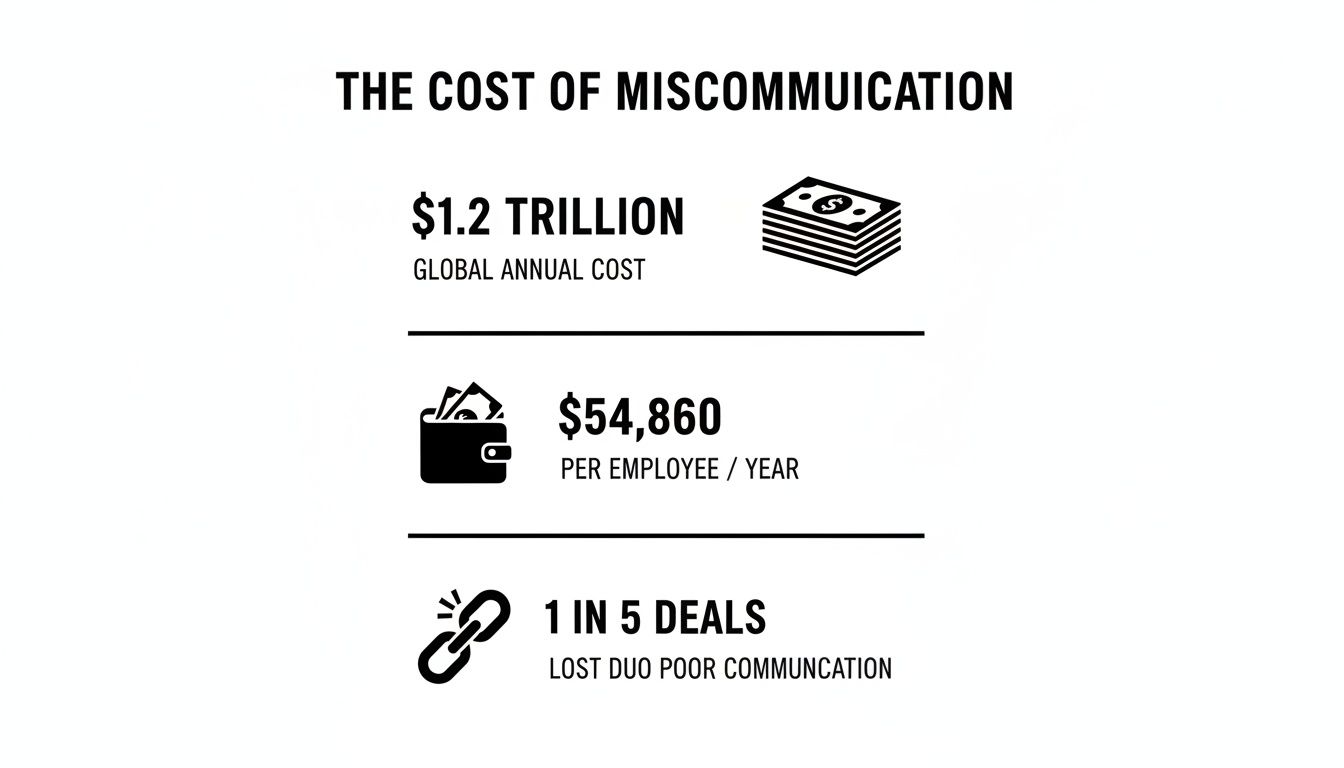 THE COST OF MISCOMMUICATION

$1.2 TRILLION
GLOBAL ANNUAL COST

$54,860
PER EMPLOYEE / YEAR

1 IN 5 DEALS
LOST DUO POOR COMMUNCATION