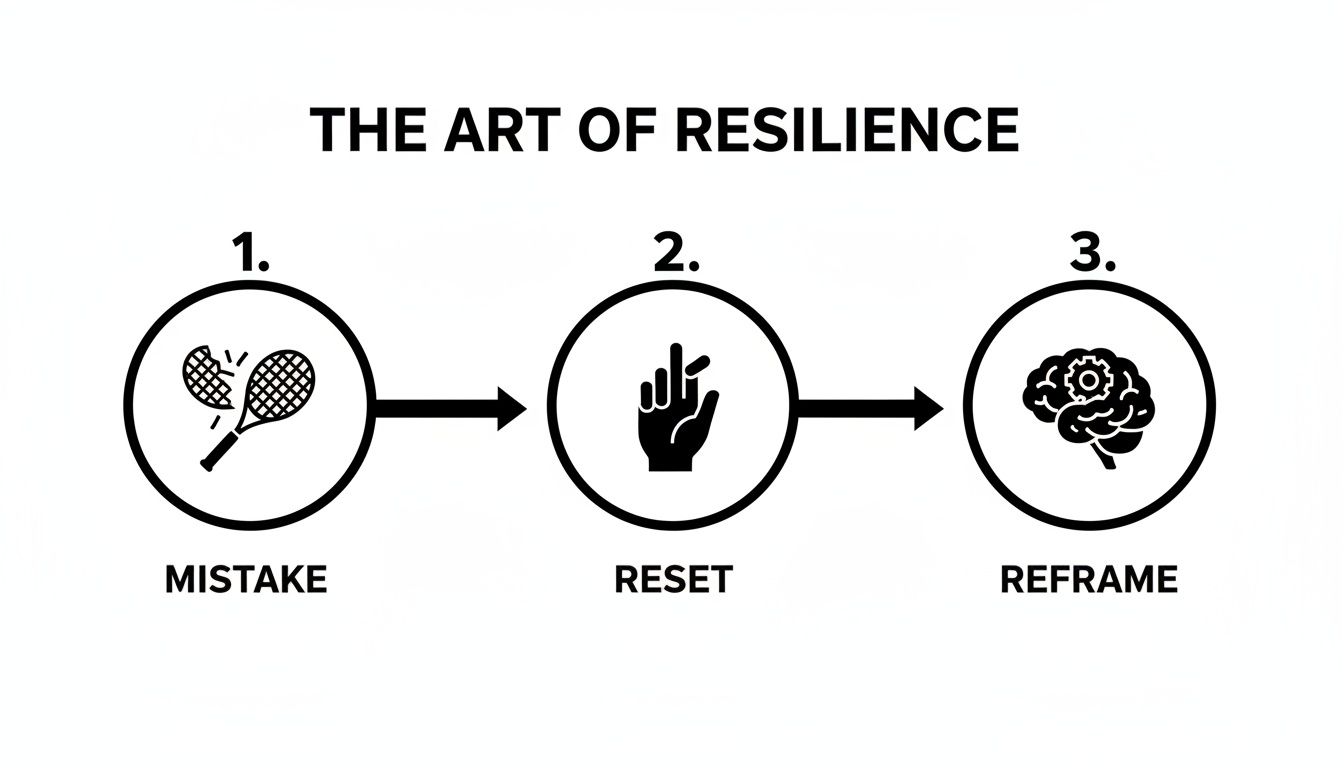 THE ART OF RESILIENCE

1.

MISTAKE

2.

RESET

3.

REFRAME