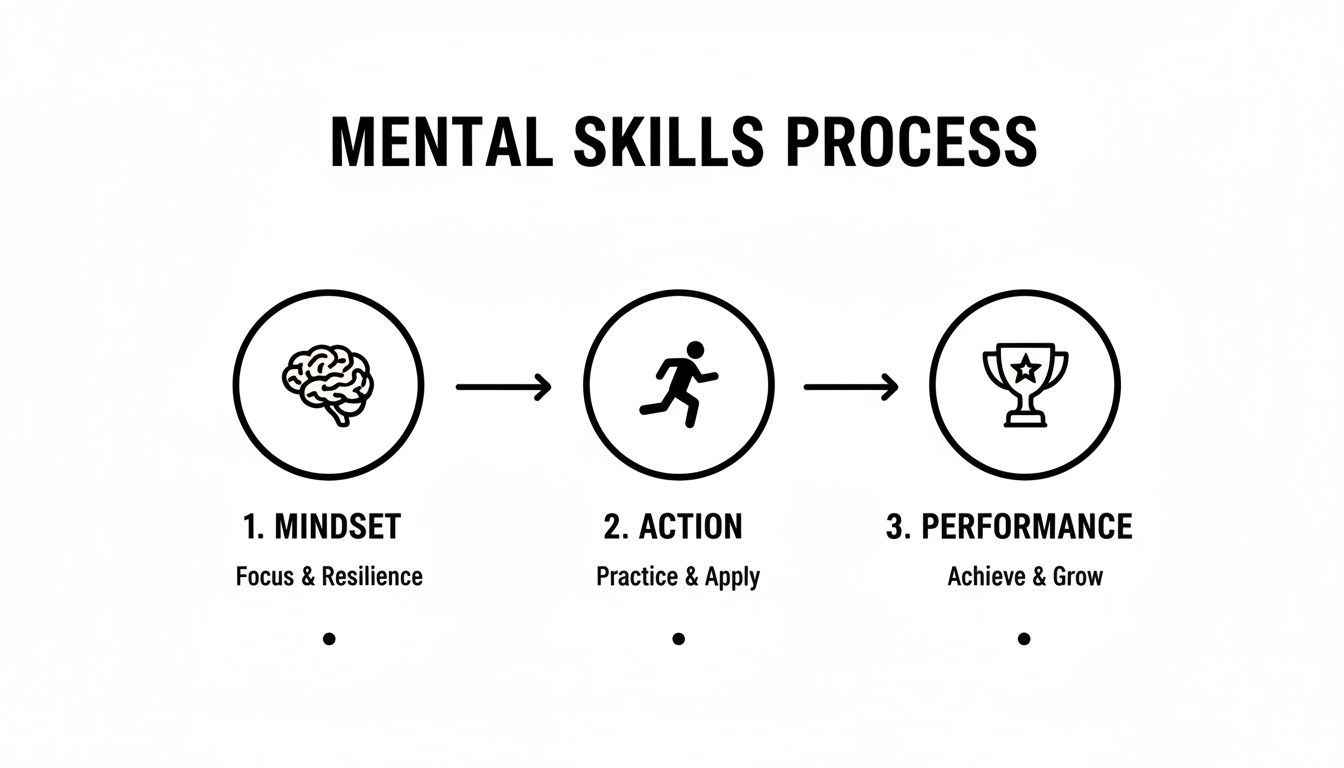 MENTAL SKILLS PROCESS

1. MINDSET
Focus & Resilience

2. ACTION
Practice & Apply

3. PERFORMANCE
Achieve & Grow