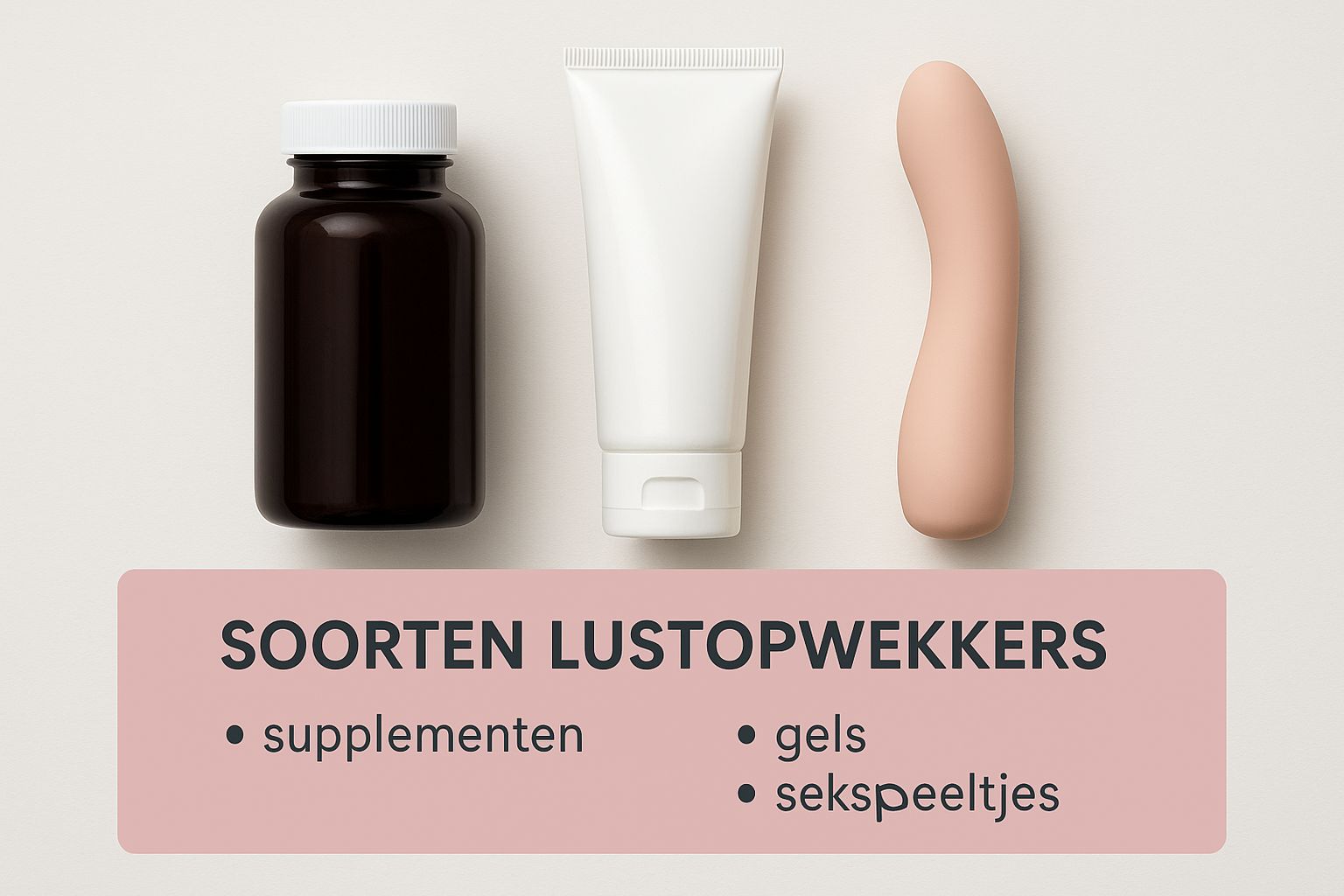 SOORTEN LUSTOPWEKKERS

• supplementen

• gels
• sekspeeltjes