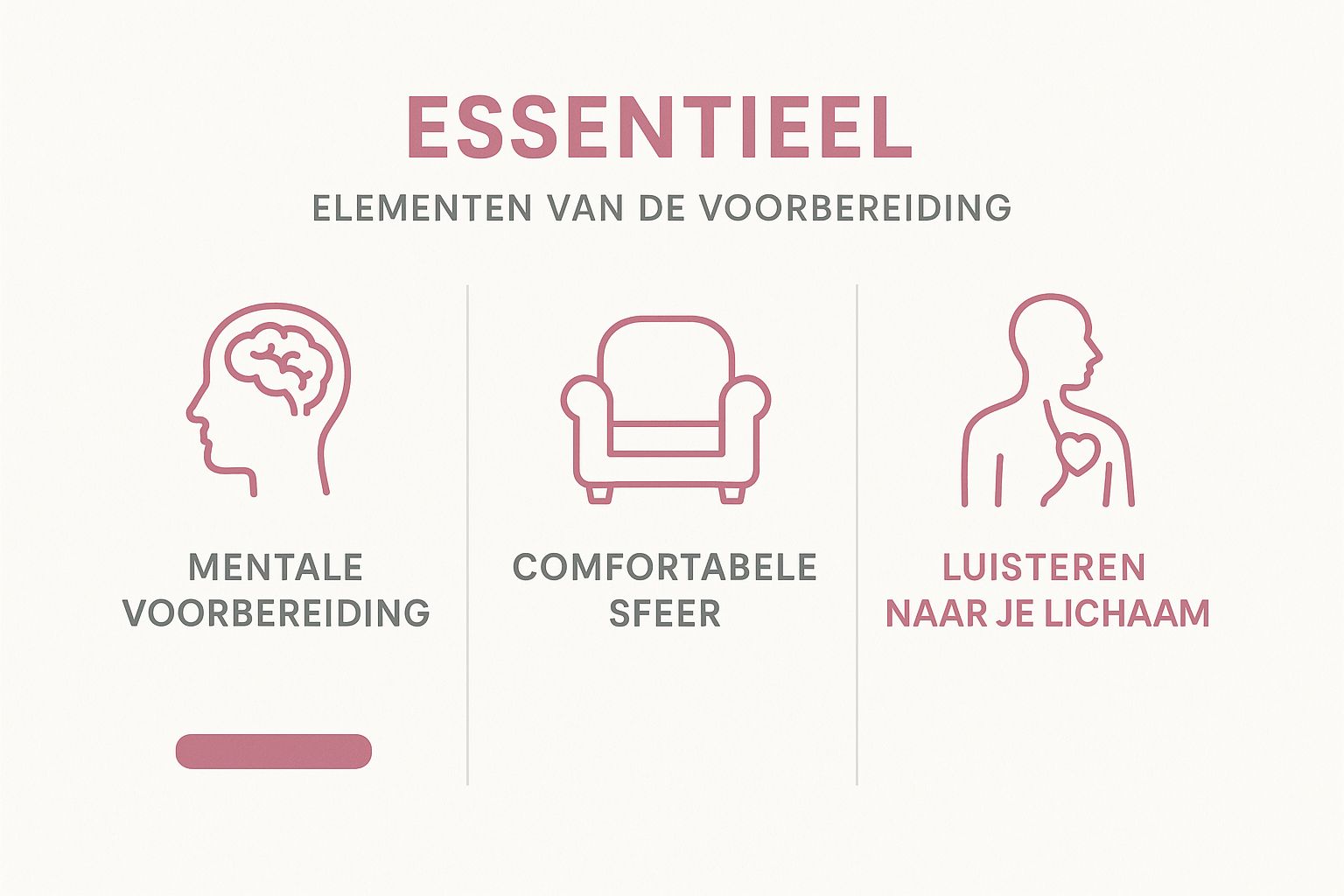 ESSENTIEEL

ELEMENTEN VAN DE VOORBEREIDING

MENTALE VOORBEREIDING

COMFORTABELE SFEER

LUISTEREN NAAR JE LICHAAM