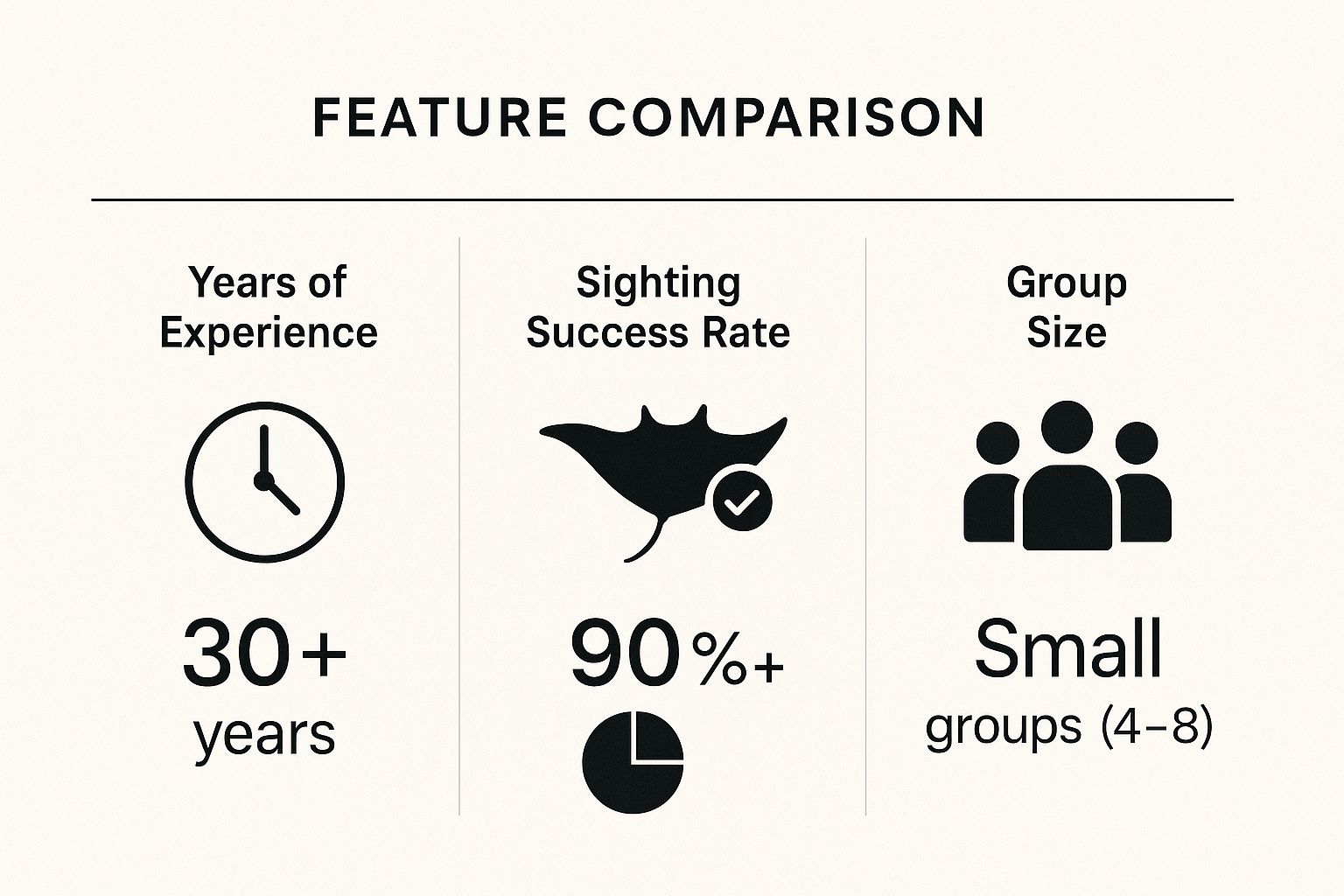 FEATURE COMPARISON

Years of Experience

30+ years

Sighting Success Rate

90%+

Group Size

Small groups (4–8)