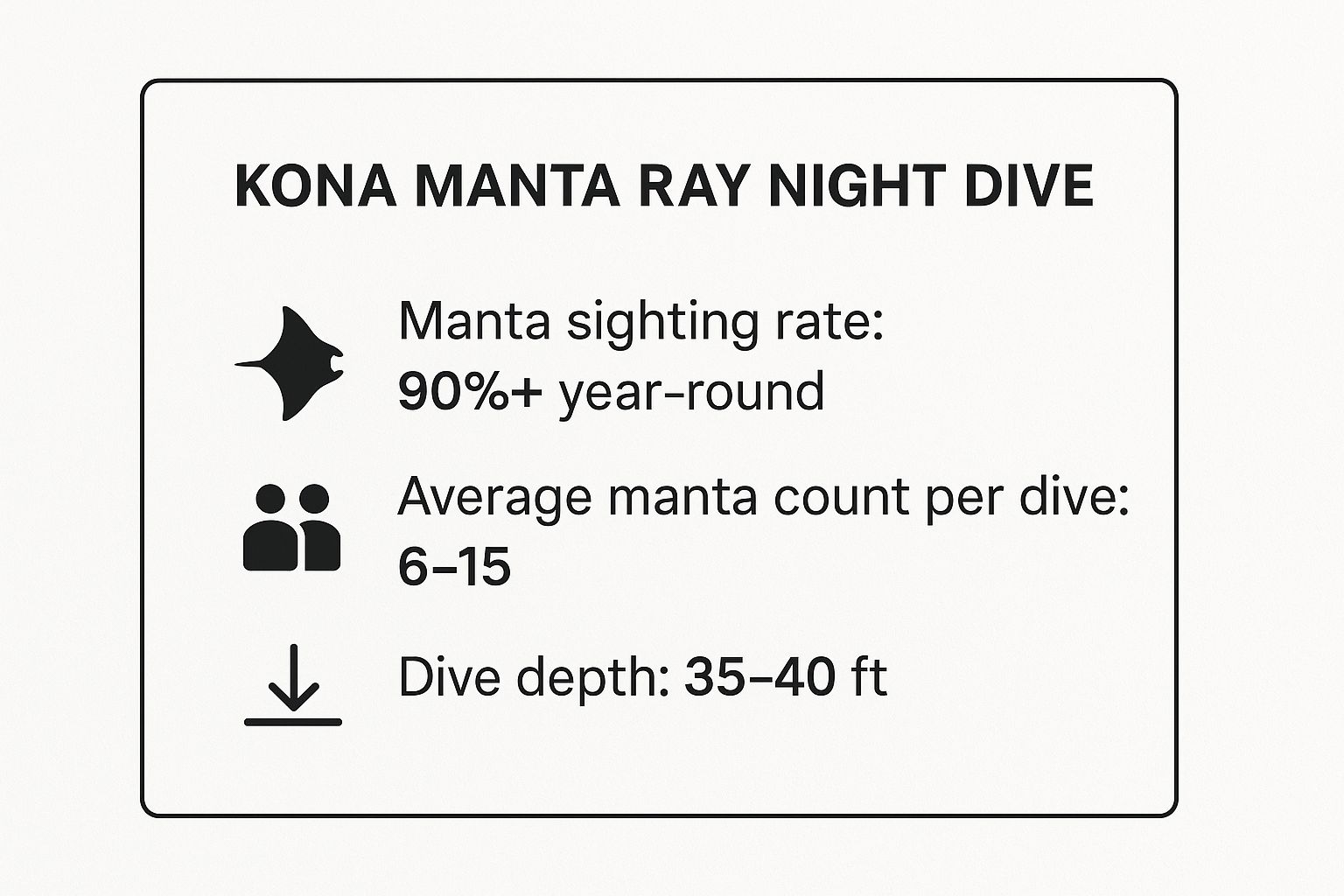 KONA MANTA RAY NIGHT DIVE

Manta sighting rate:
90%+ year-round

Average manta count per dive:
6–15

Dive depth: 35–40 ft