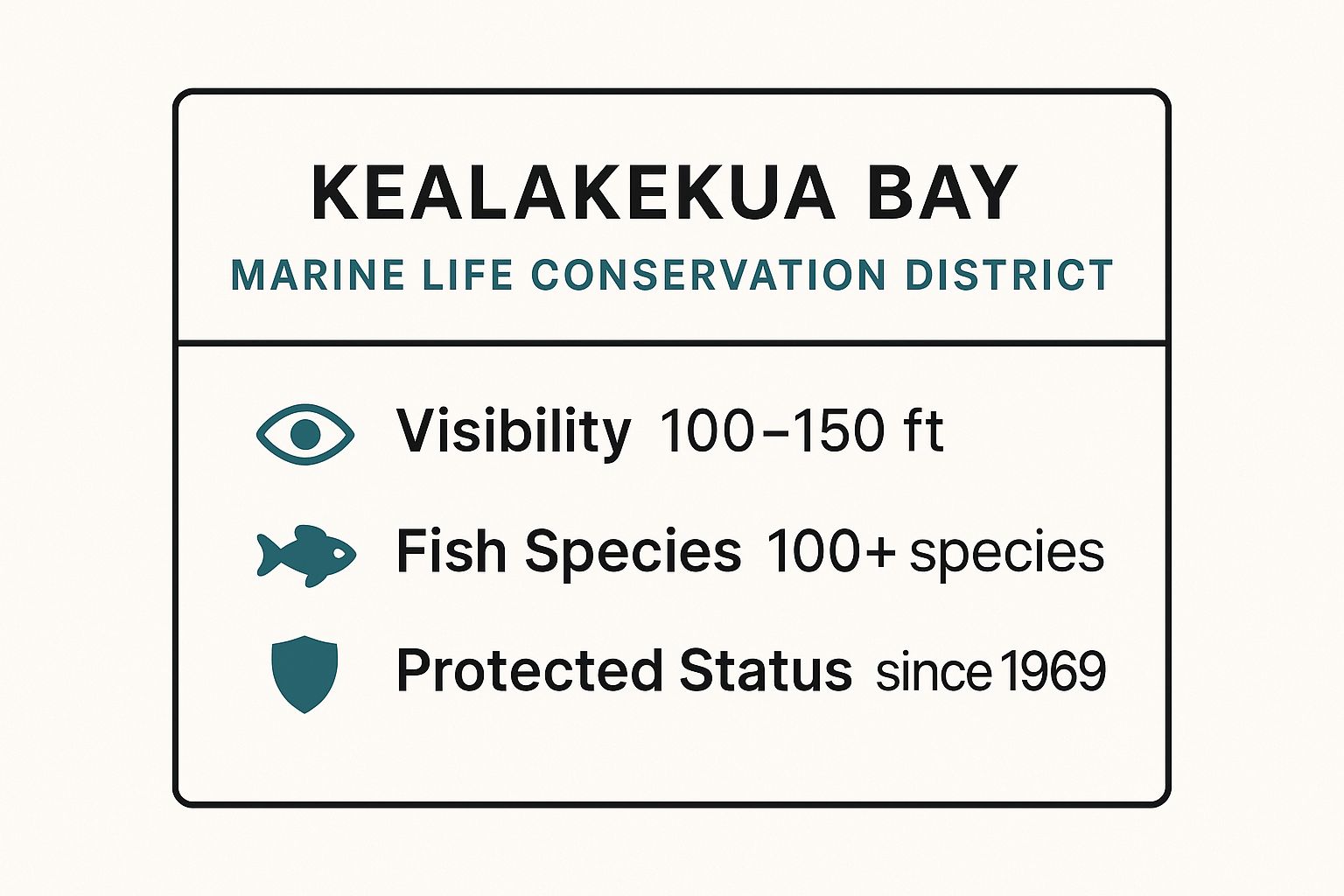 KEALAKEKUA BAY
MARINE LIFE CONSERVATION DISTRICT

Visibility 100–150 ft

Fish Species 100+ species

Protected Status since 1969