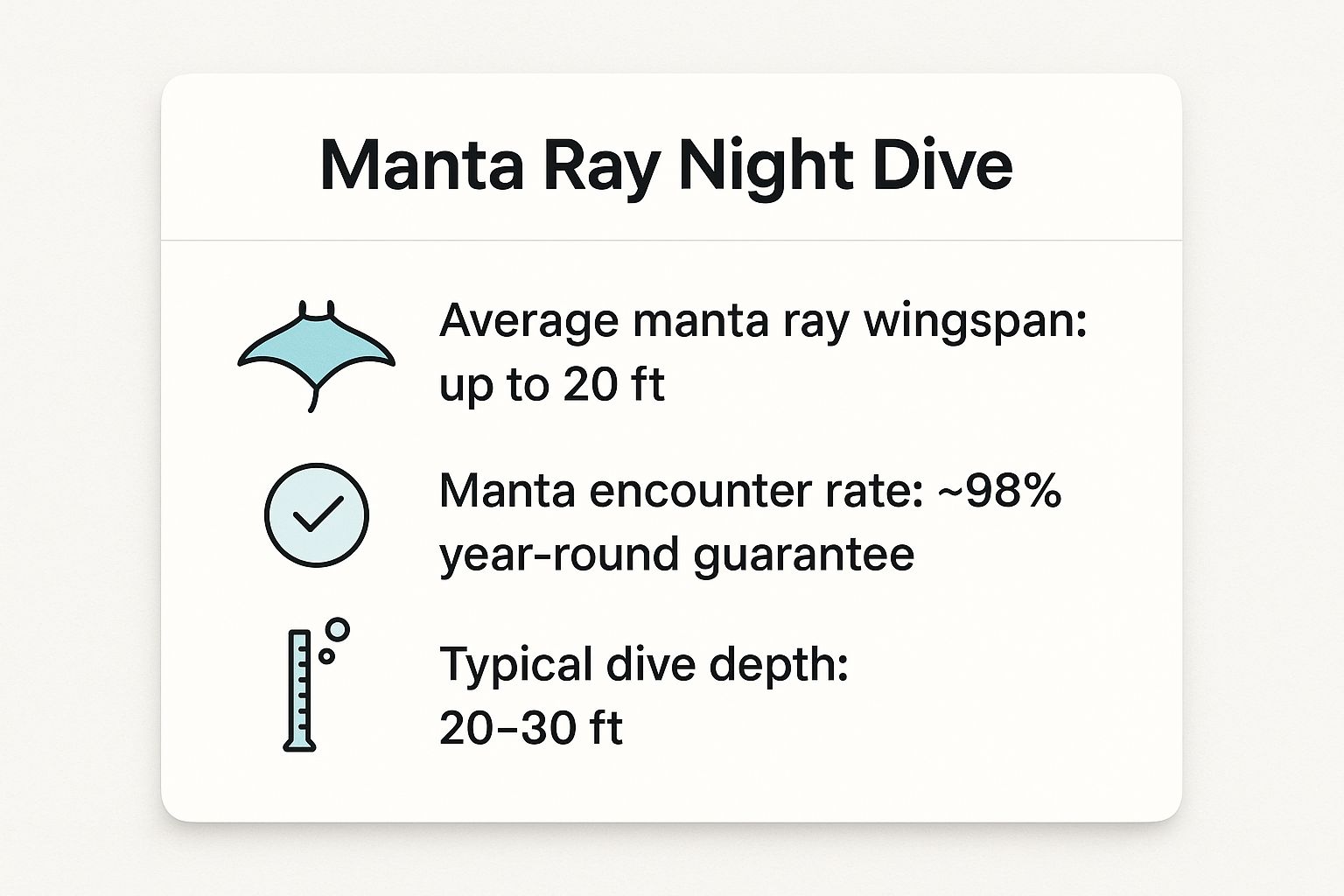 Manta Ray Night Dive

Average manta ray wingspan: up to 20 ft

Manta encounter rate: ~98% year-round guarantee

Typical dive depth: 20–30 ft