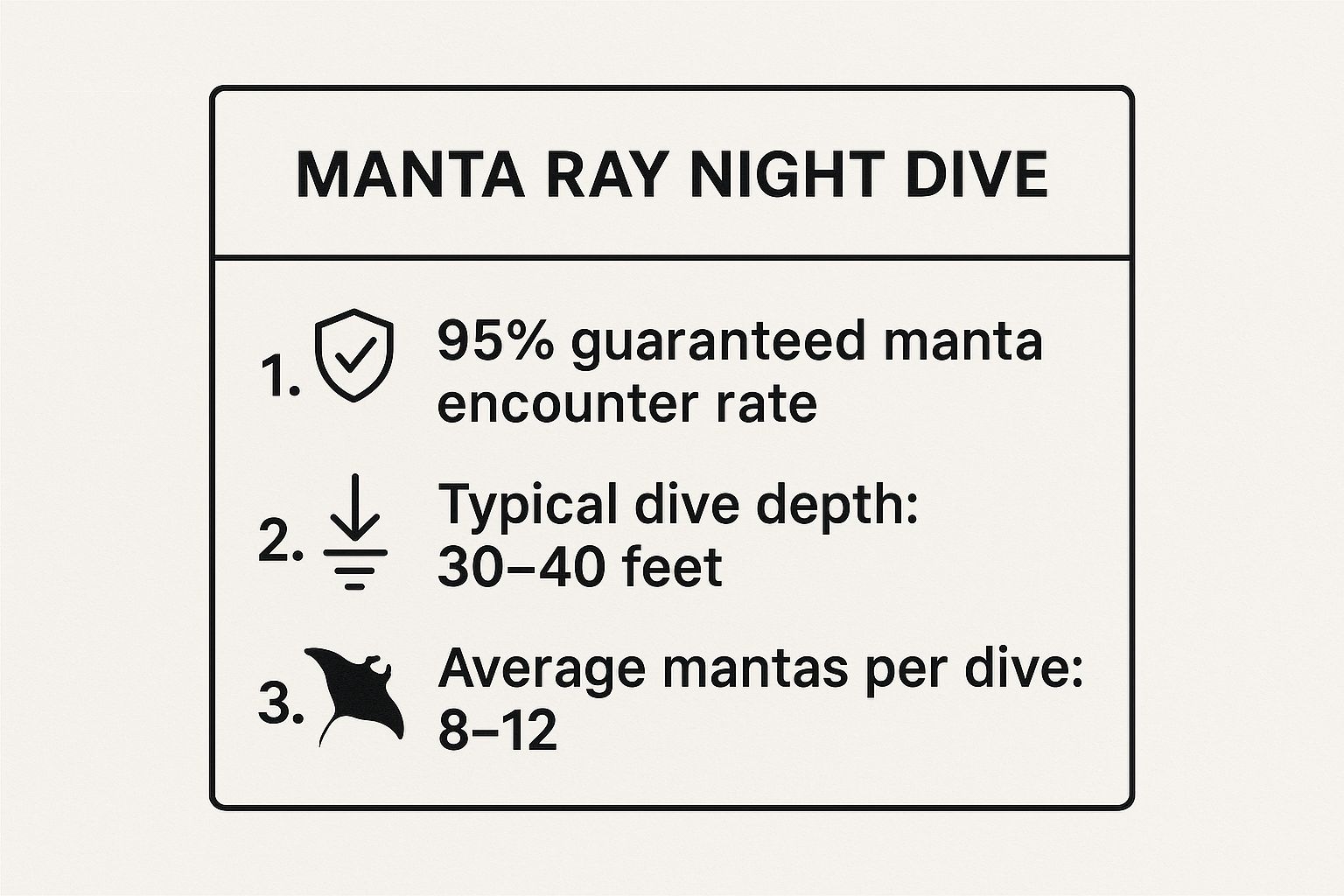 MANTA RAY NIGHT DIVE

1. 95% guaranteed manta encounter rate

2. Typical dive depth: 30–40 feet

3. Average mantas per dive: 8–12