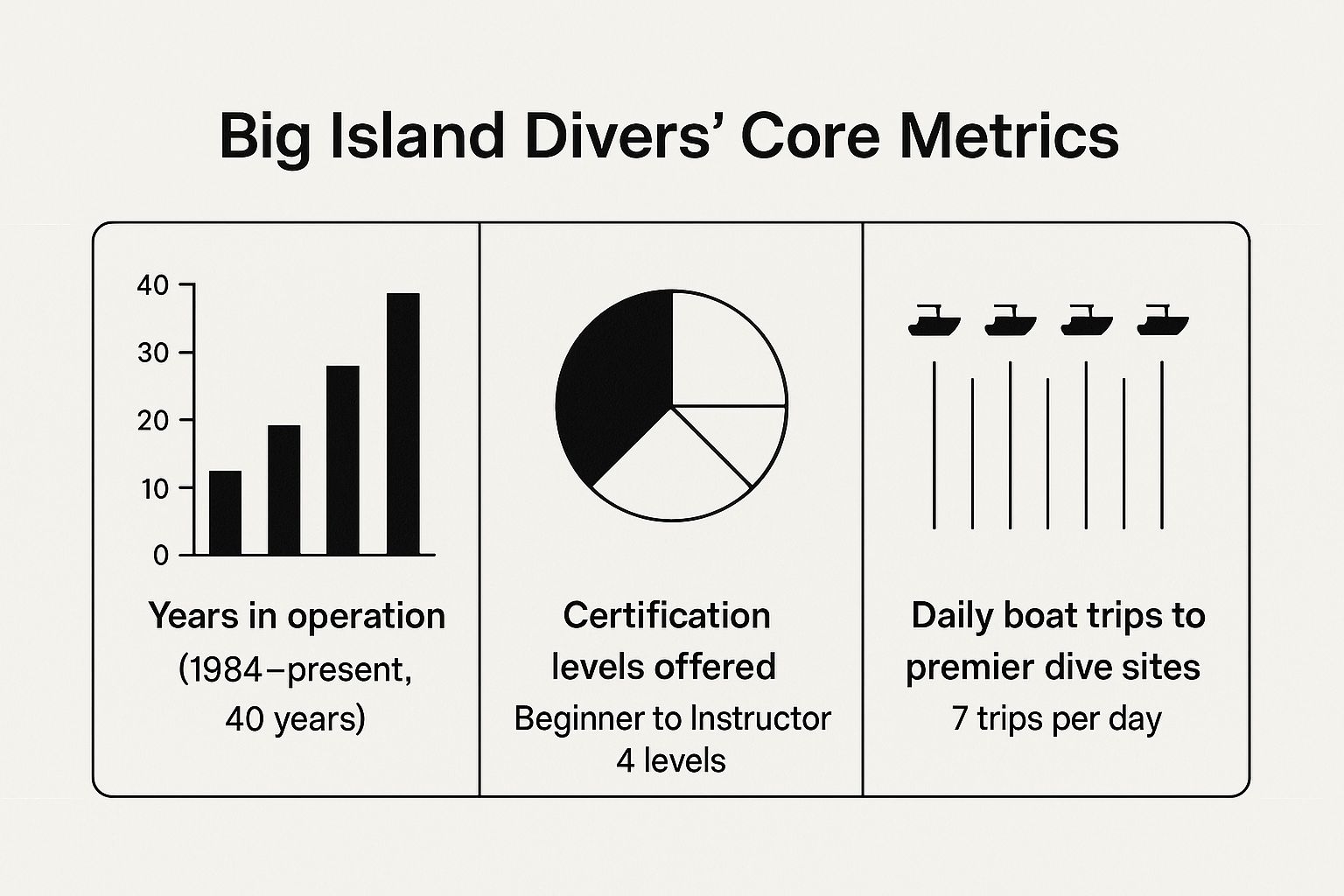 Big Island Divers' Core Metrics

40
30
20
10
0

Years in operation (1984–present, 40 years)

Certification levels offered
Beginner to Instructor
4 levels

Daily boat trips to premier dive sites
7 trips per day